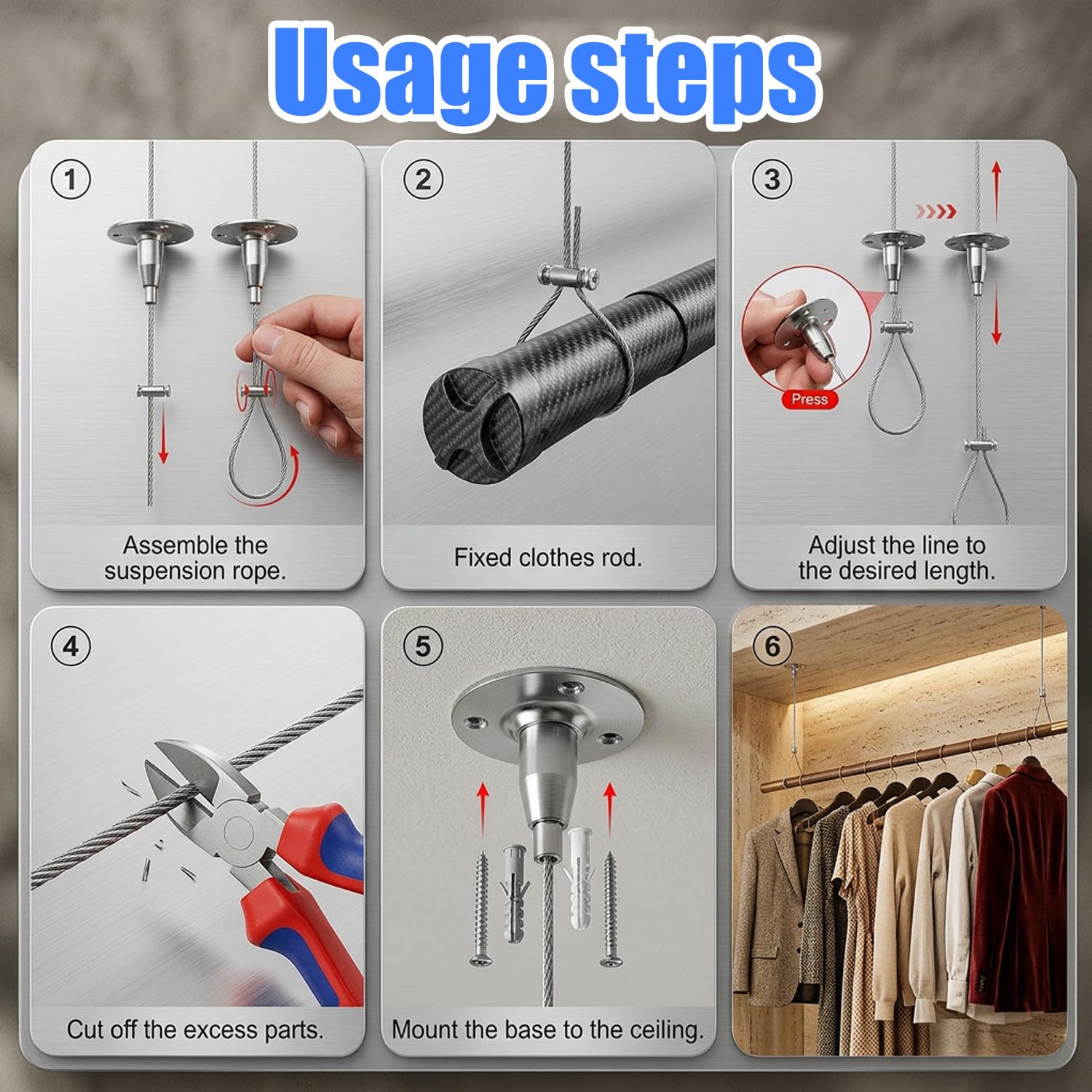 Usage steps

①

Assemble the suspension rope.

②

Fixed clothes rod.

③

Press

Adjust the line to the desired length.

④

Cut off the excess parts.

⑤

Mount the base to the ceiling.

⑥