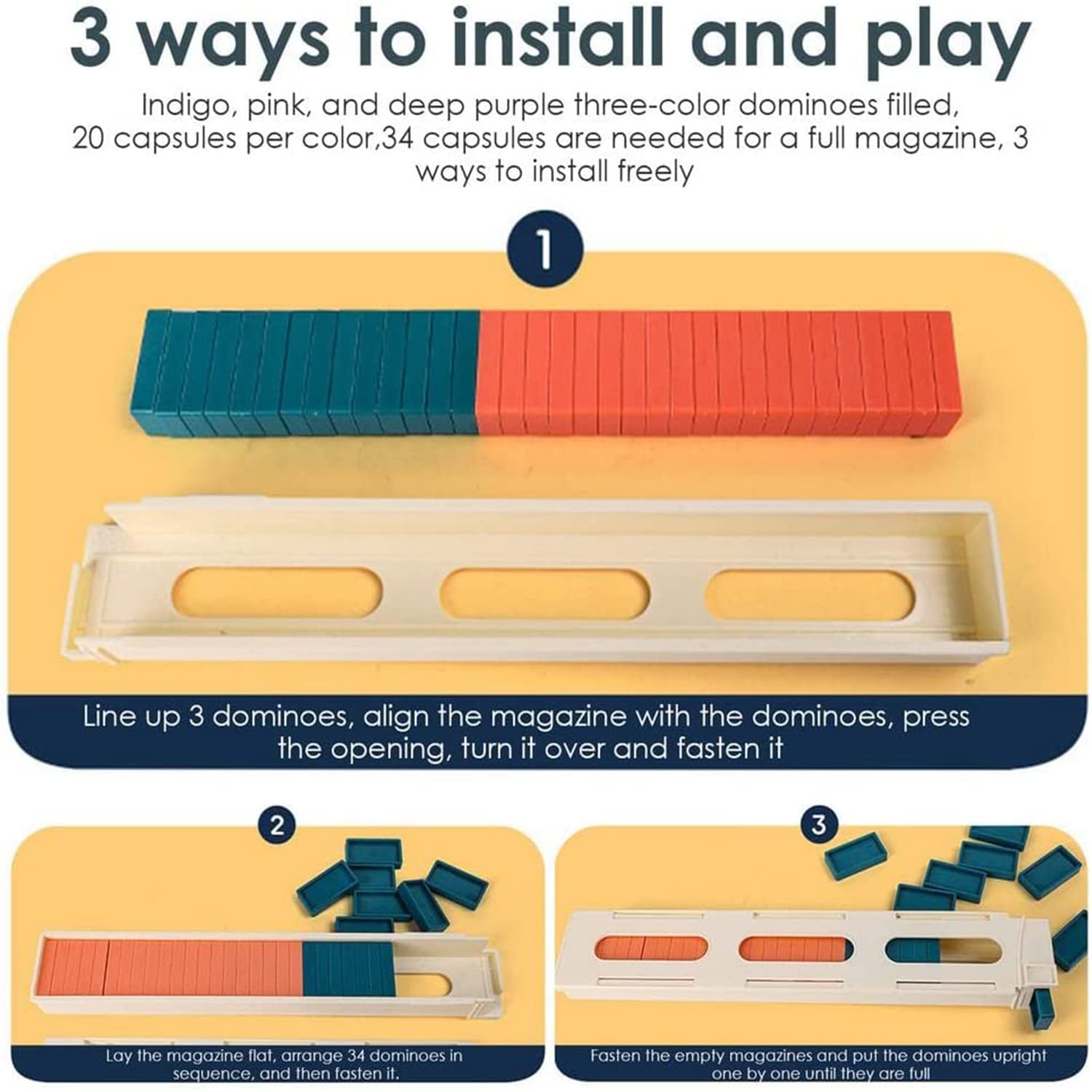 3 ways to install and play

Indigo, pink, and deep purple three-color dominoes filled, 20 capsules per color,34 capsules are needed for a full magazine, 3 ways to install freely

1

Line up 3 dominoes, align the magazine with the dominoes, press the opening, turn it over and fasten it

2

Lay the magazine flat, arrange 34 dominoes in sequence, and then fasten it.

3

Fasten the empty magazines and put the dominoes upright one by one until they are full