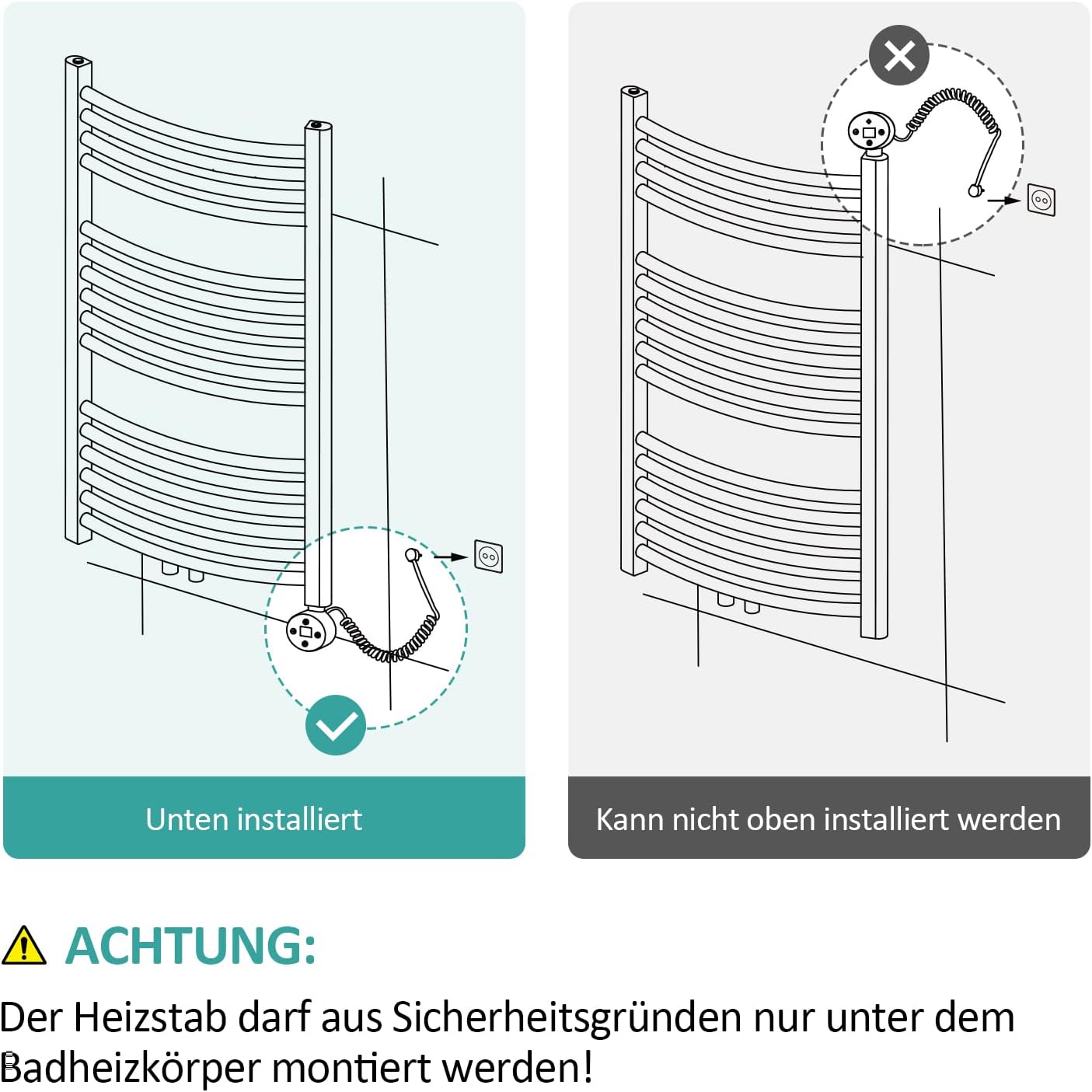 Unten installiert

Kann nicht oben installiert werden

ACHTUNG:

Der Heizstab darf aus Sicherheitsgründen nur unter dem Badheizkörper montiert werden!