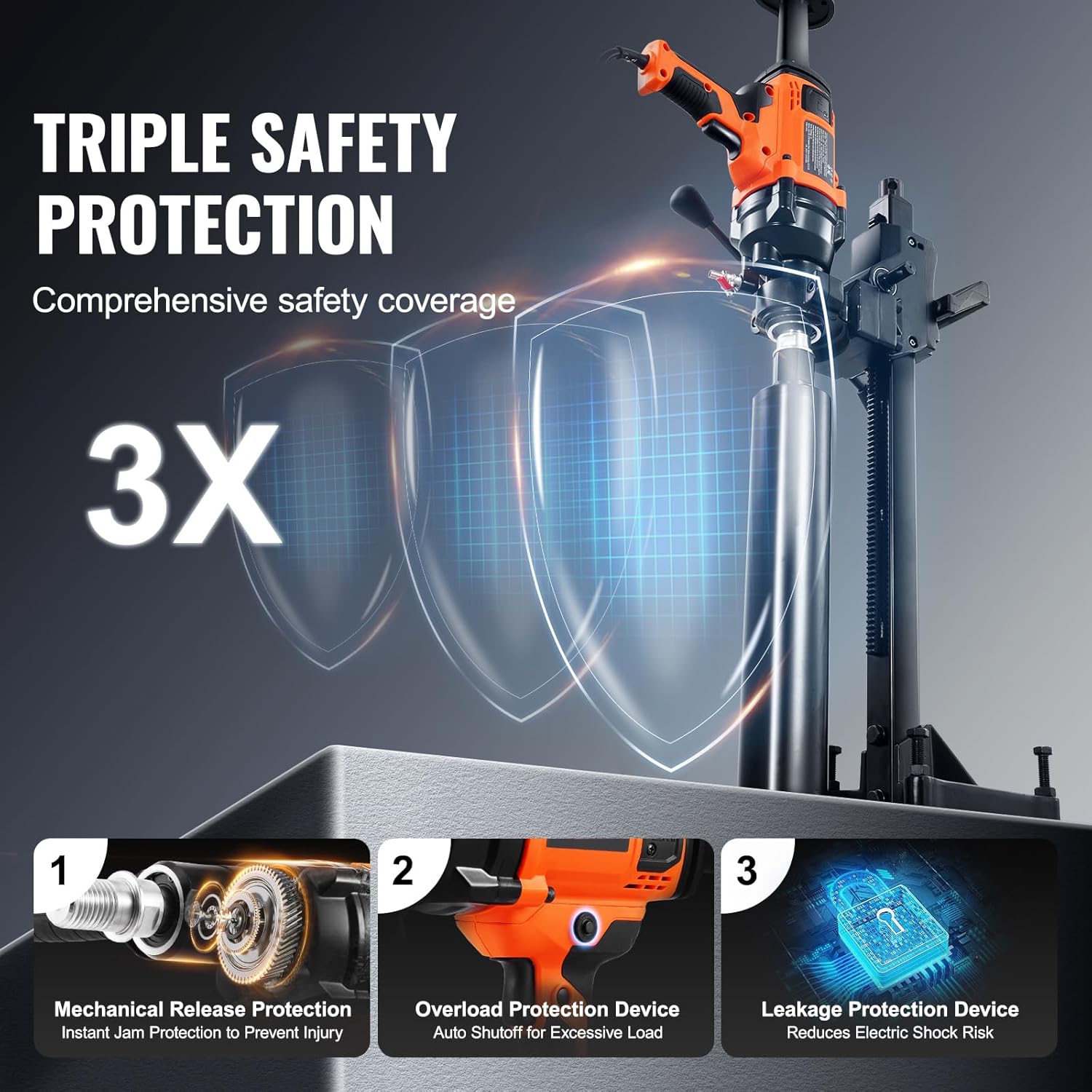 TRIPLE SAFETY PROTECTION

Comprehensive safety coverage

3X

1
Mechanical Release Protection
Instant Jam Protection to Prevent Injury

2
Overload Protection Device
Auto Shutoff for Excessive Load

3
Leakage Protection Device
Reduces Electric Shock Risk