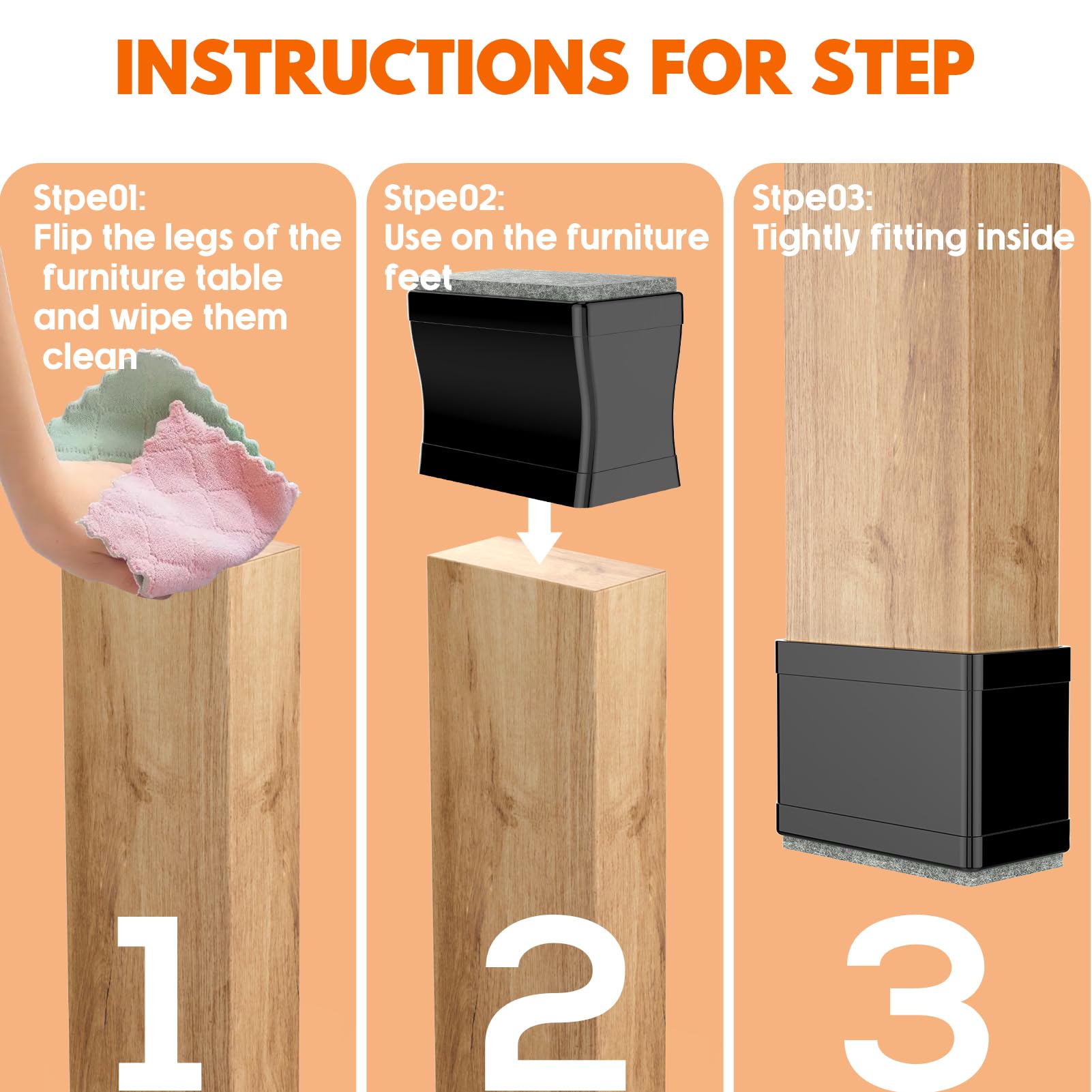 INSTRUCTIONS FOR STEP

Stpe01:
Flip the legs of the furniture table and wipe them clean

1

Stpe02:
Use on the furniture feet

2

Stpe03:
Tightly fitting inside

3