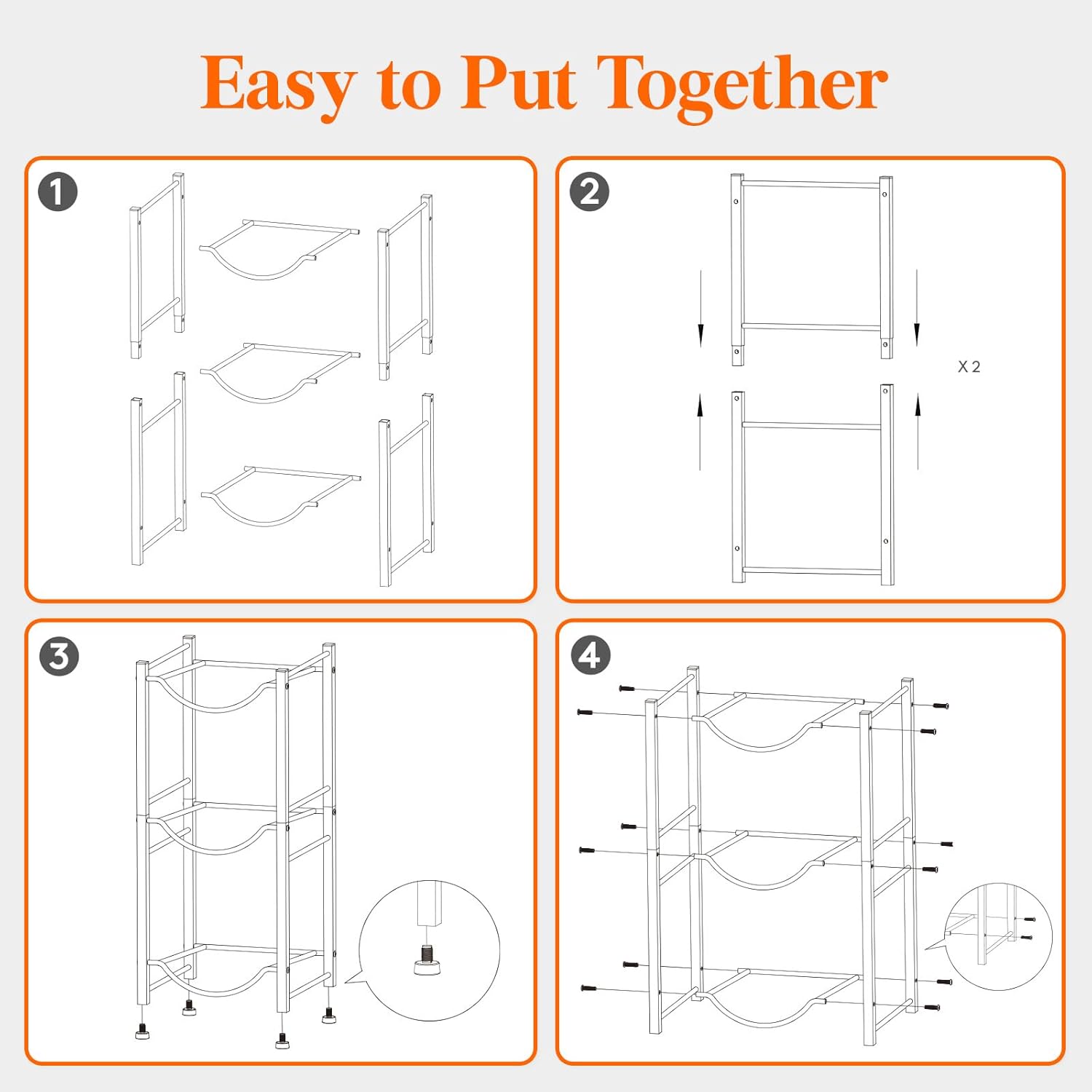 Easy to Put Together

1

2

X 2

3

4