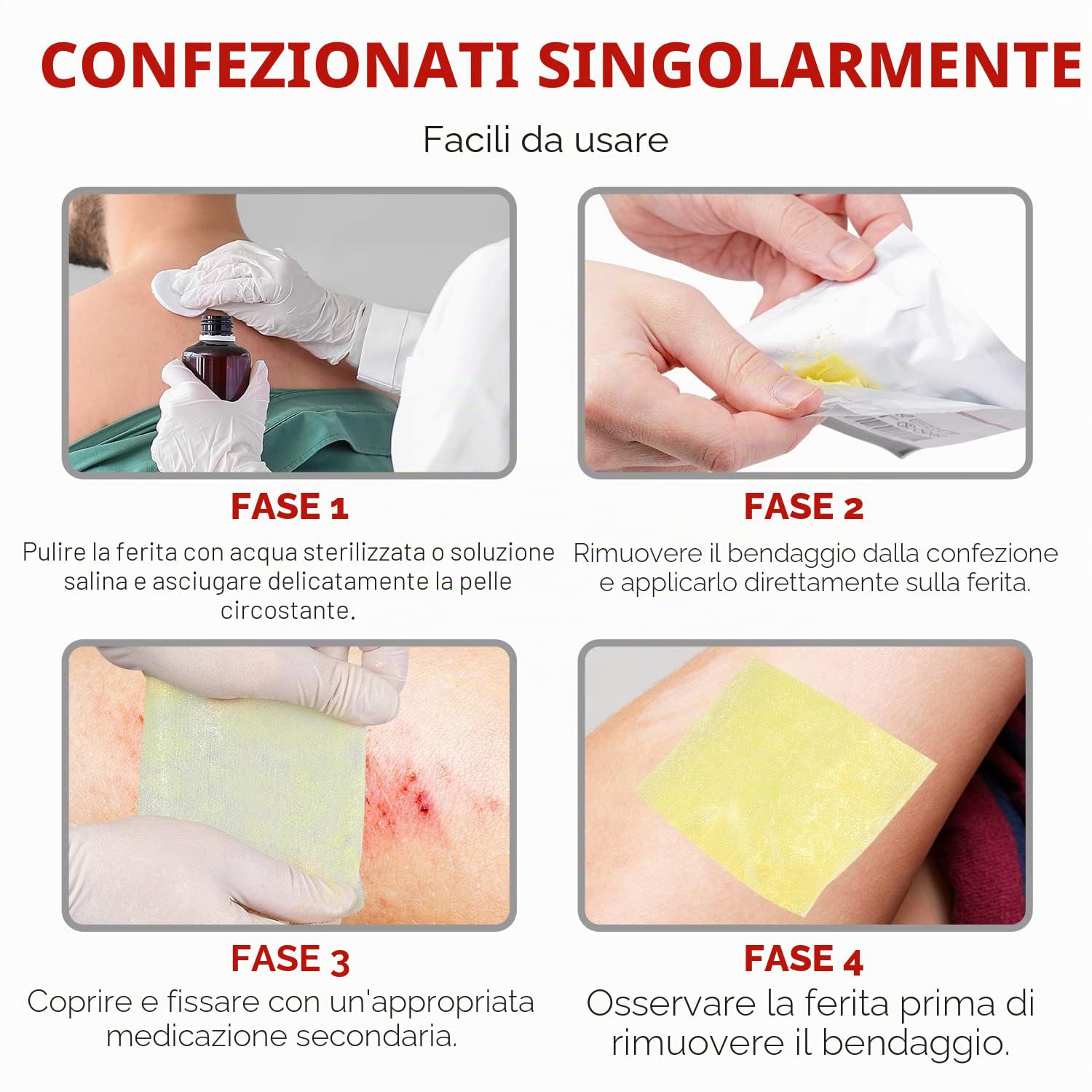 CONFEZIONATI SINGOLARMENTE

Facili da usare

FASE 1

Pulire la ferita con acqua sterilizzata o soluzione salina e asciugare delicatamente la pelle circostante.

FASE 2

Rimuovere il bendaggio dalla confezione e applicarlo direttamente sulla ferita.

FASE 3

Coprire e fissare con un'appropriata medicazione secondaria.

FASE 4

Osservare la ferita prima di rimuovere il bendaggio.