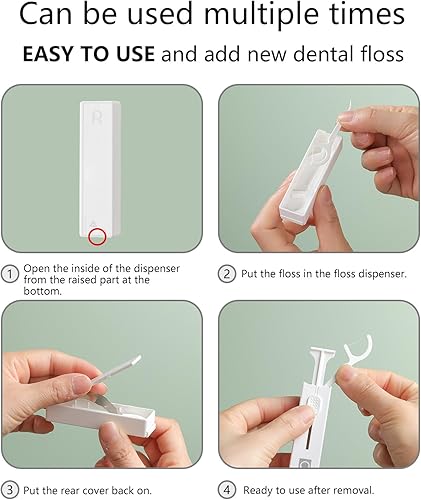 Can be used multiple times

EASY TO USE and add new dental floss

R

1 Open the inside of the dispenser from the raised part at the bottom.

2 Put the floss in the floss dispenser.

3 Put the rear cover back on.

4 Ready to use after removal.