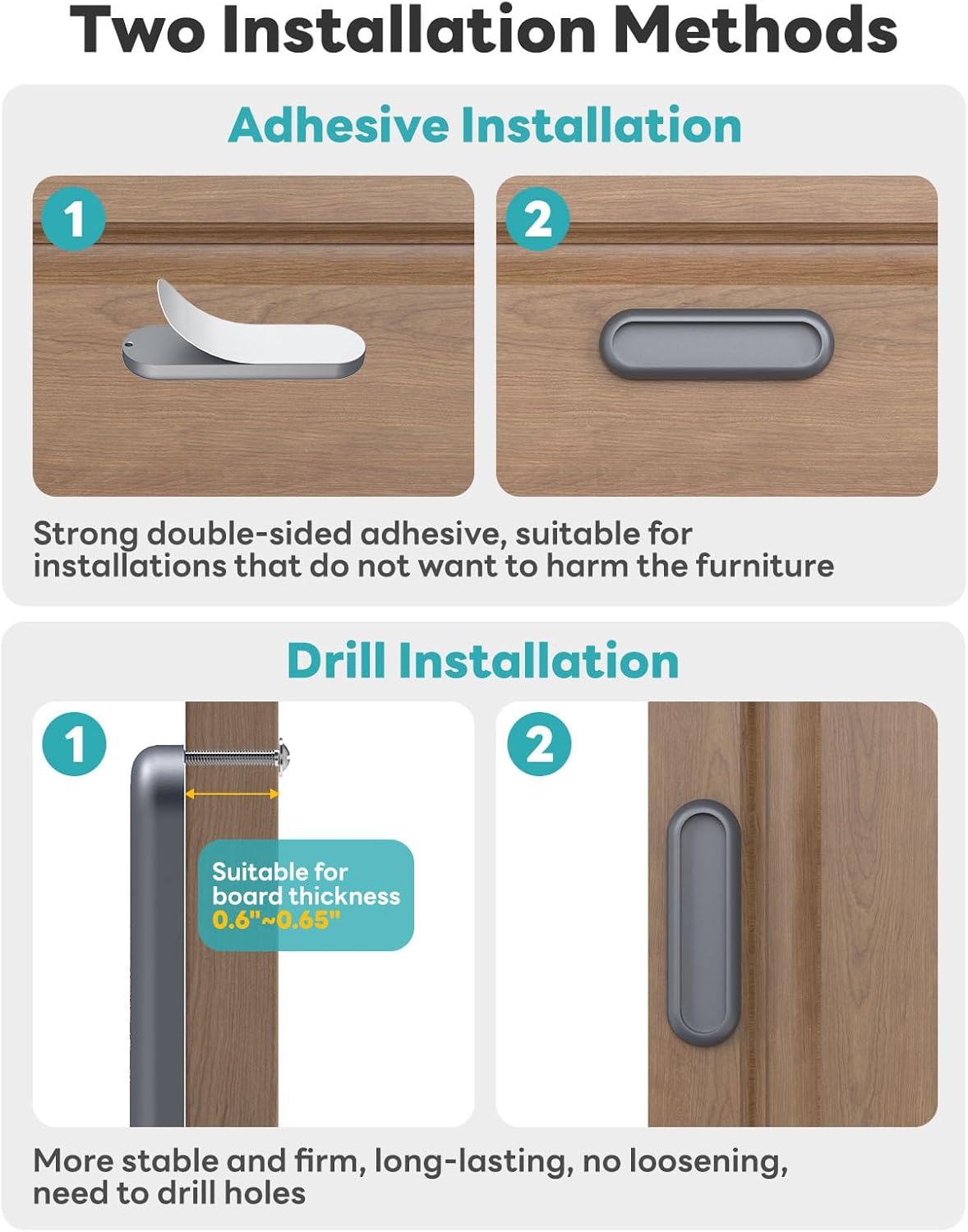 Two Installation Methods

Adhesive Installation

1

2

Strong double-sided adhesive, suitable for installations that do not want to harm the furniture

Drill Installation

1

Suitable for board thickness 0.6"~0.65"

2

More stable and firm, long-lasting, no loosening, need to drill holes