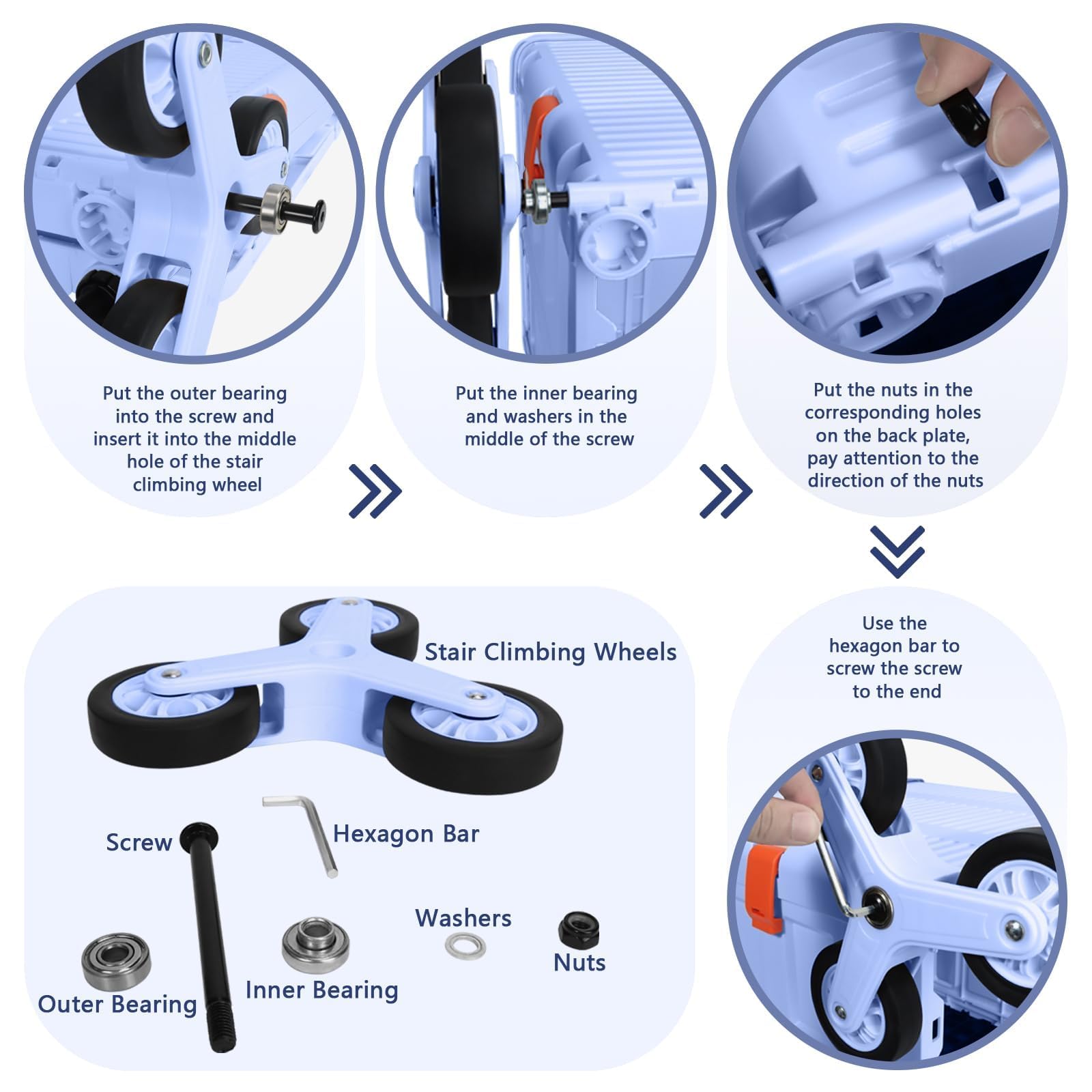 Put the outer bearing into the screw and insert it into the middle hole of the stair climbing wheel

Put the inner bearing and washers in the middle of the screw

Put the nuts in the corresponding holes on the back plate, pay attention to the direction of the nuts

Use the hexagon bar to screw the screw to the end

Stair Climbing Wheels

Hexagon Bar

Screw

Washers

Nuts

Inner Bearing

Outer Bearing