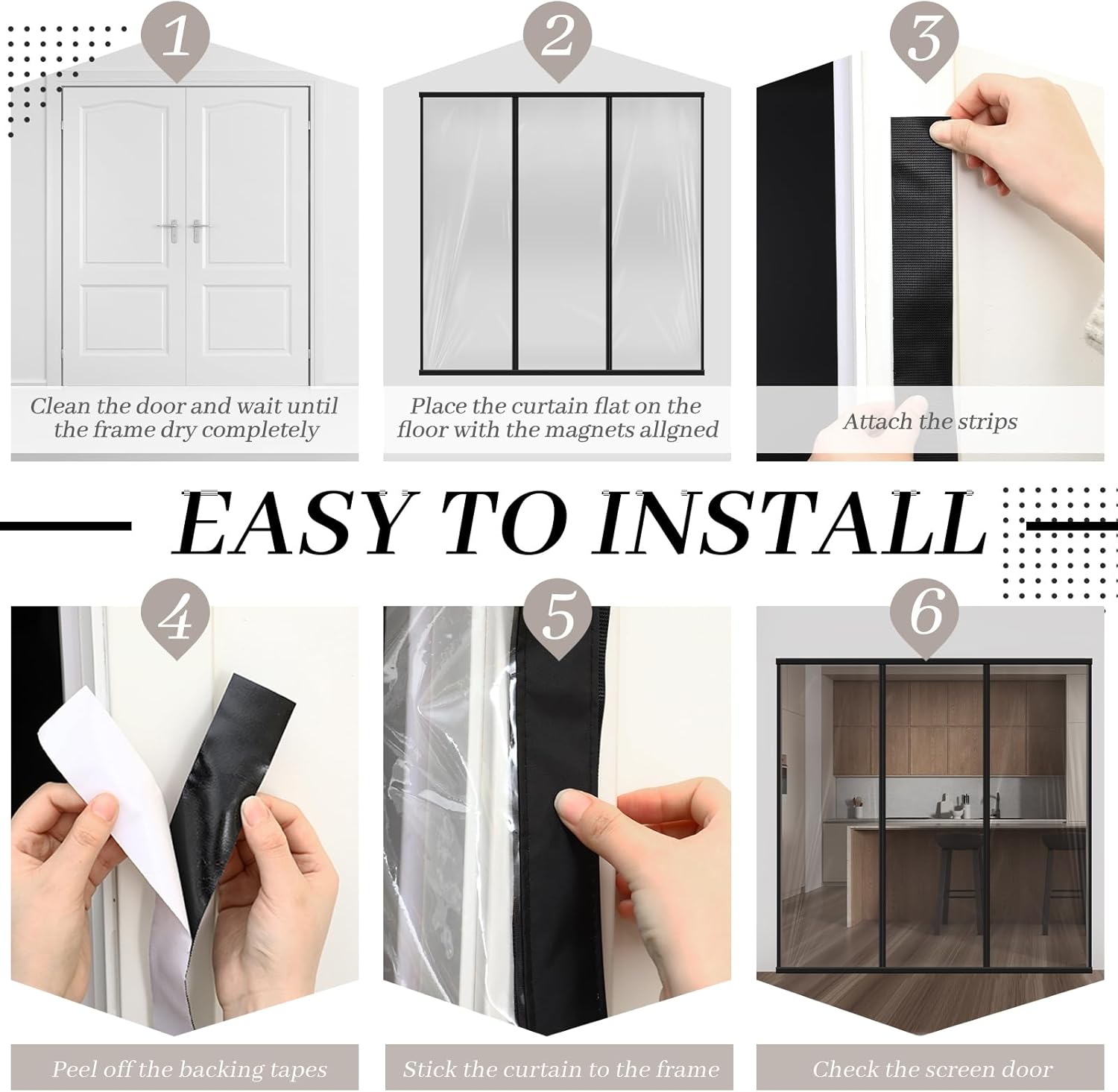 1

Clean the door and wait until the frame dry completely

2

Place the curtain flat on the floor with the magnets allgned

3

Attach the strips

EASY TO INSTALL

4

Peel off the backing tapes

5

Stick the curtain to the frame

6

Check the screen door