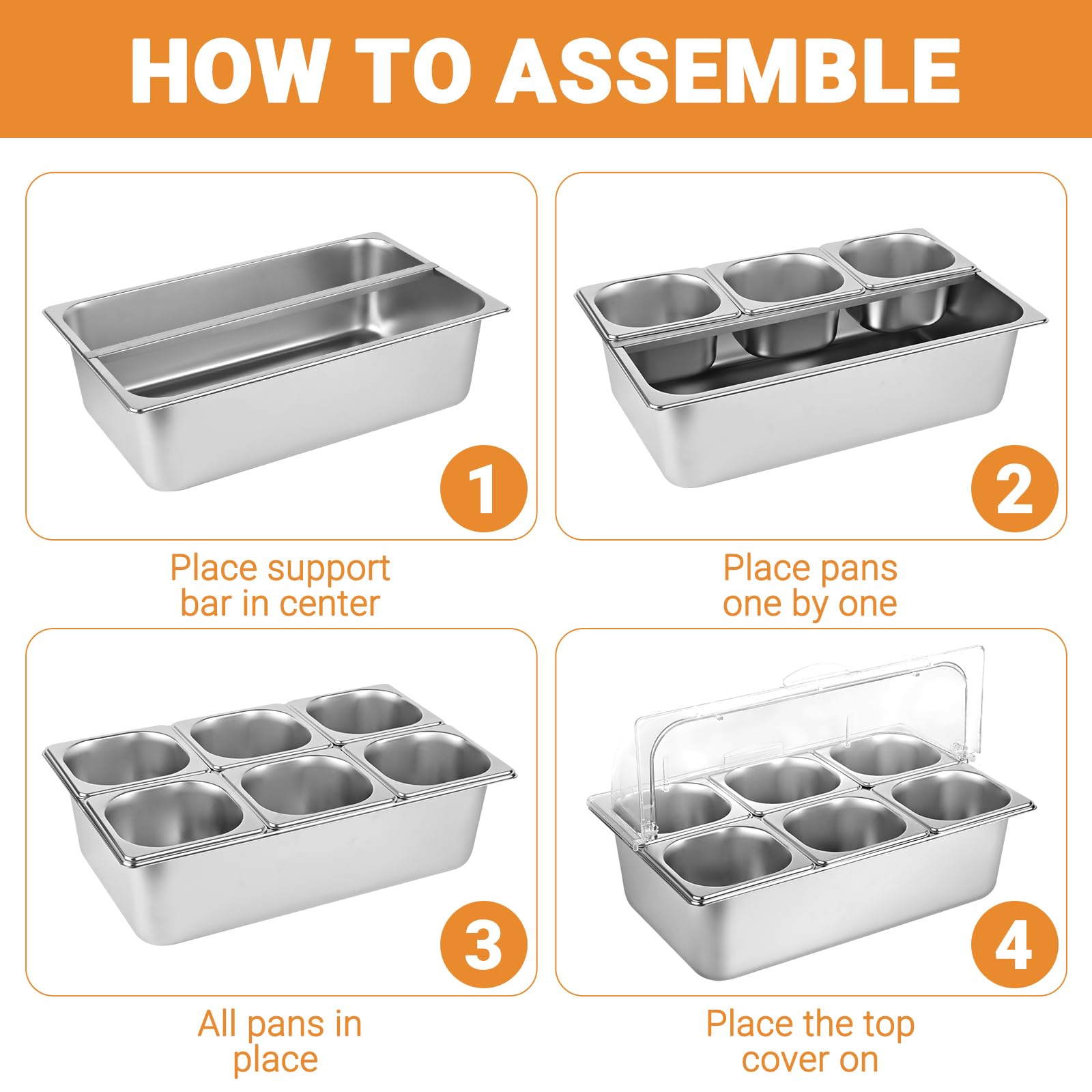 HOW TO ASSEMBLE

1

Place support bar in center

2

Place pans one by one

3

All pans in place

4

Place the top cover on