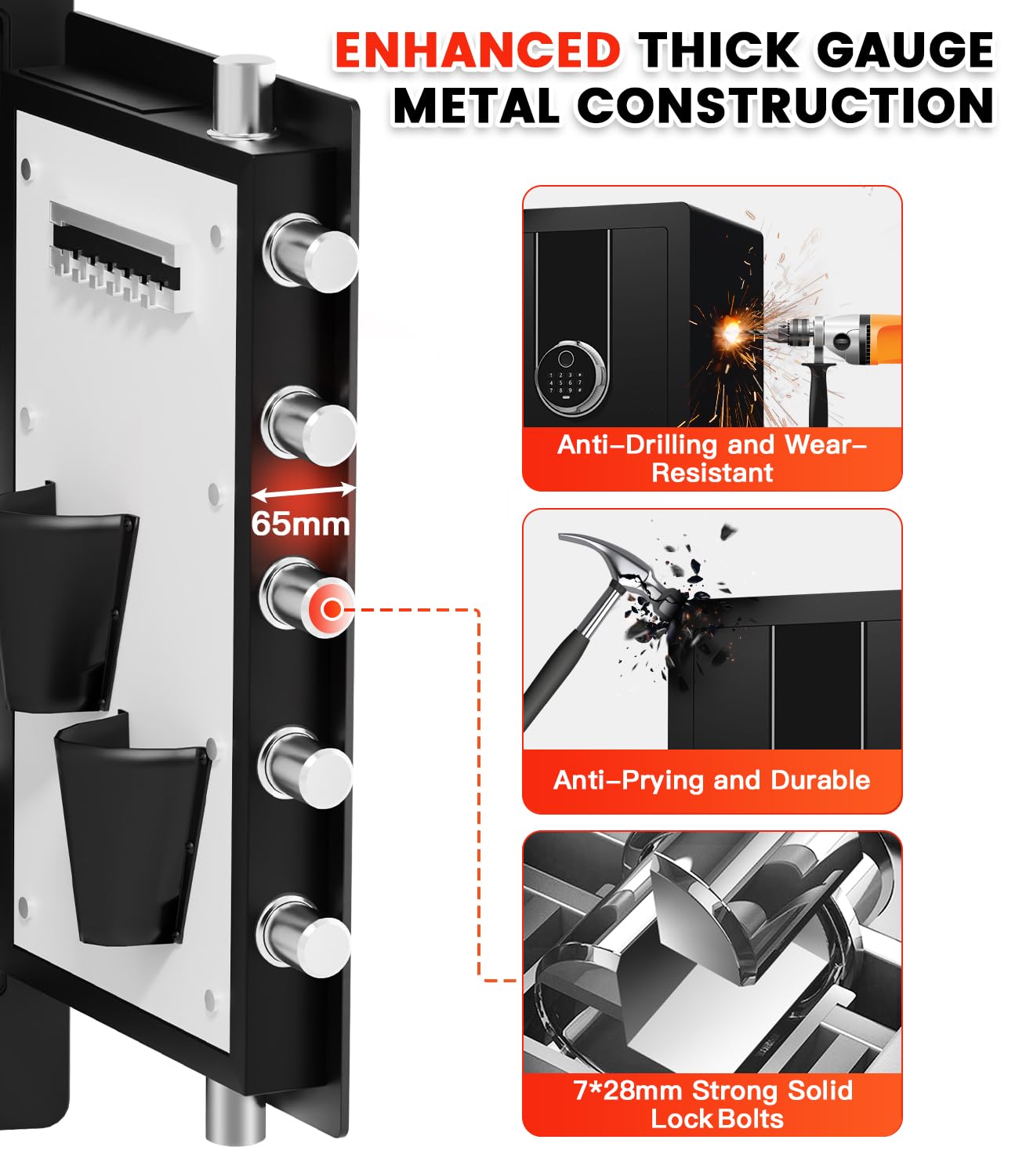 ENHANCED THICK GAUGE METAL CONSTRUCTION

65mm

Anti-Drilling and Wear-Resistant

Anti-Prying and Durable

7*28mm Strong Solid Lock Bolts