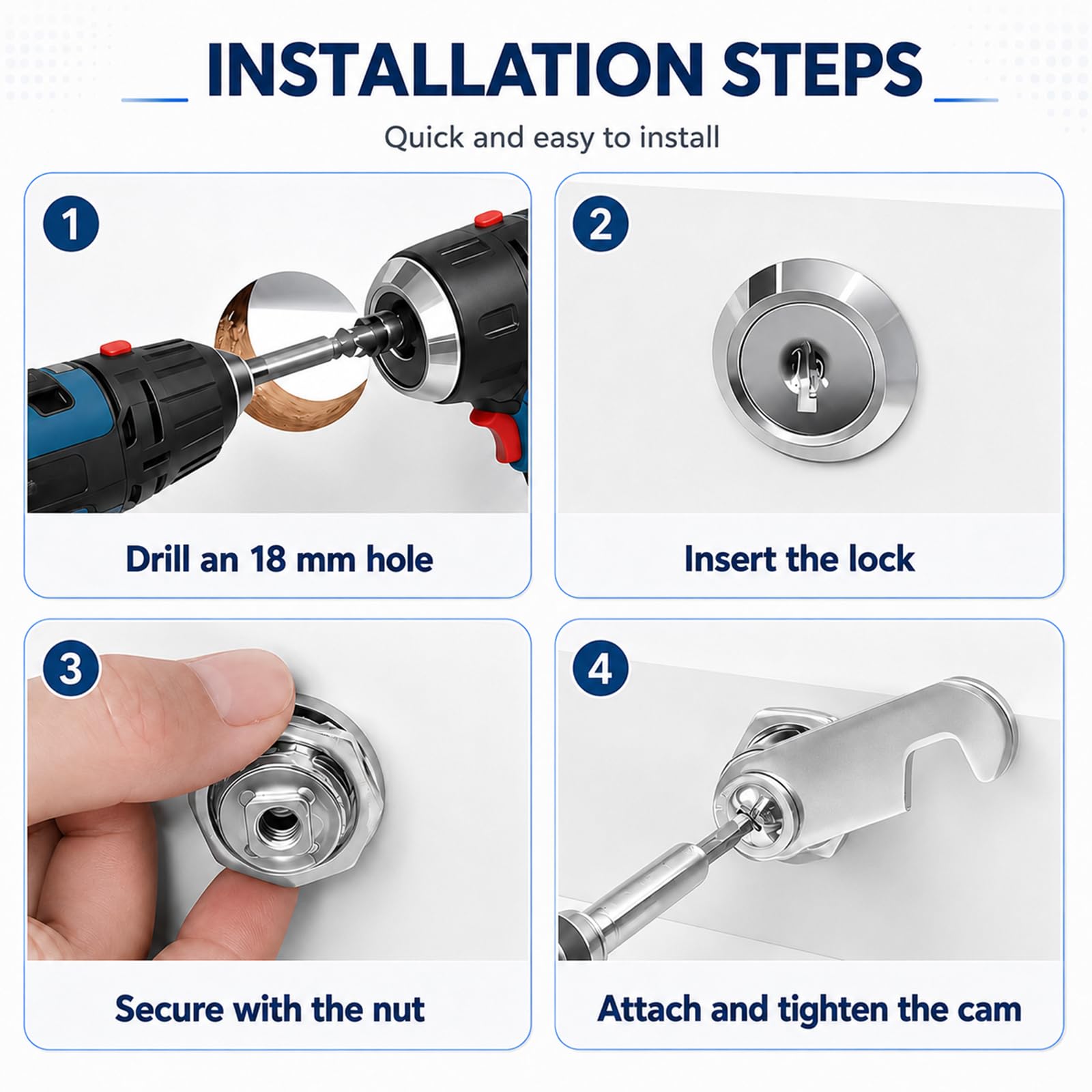 INSTALLATION STEPS

Quick and easy to install

1

Drill an 18 mm hole

2

Insert the lock

3

Secure with the nut

4

Attach and tighten the cam