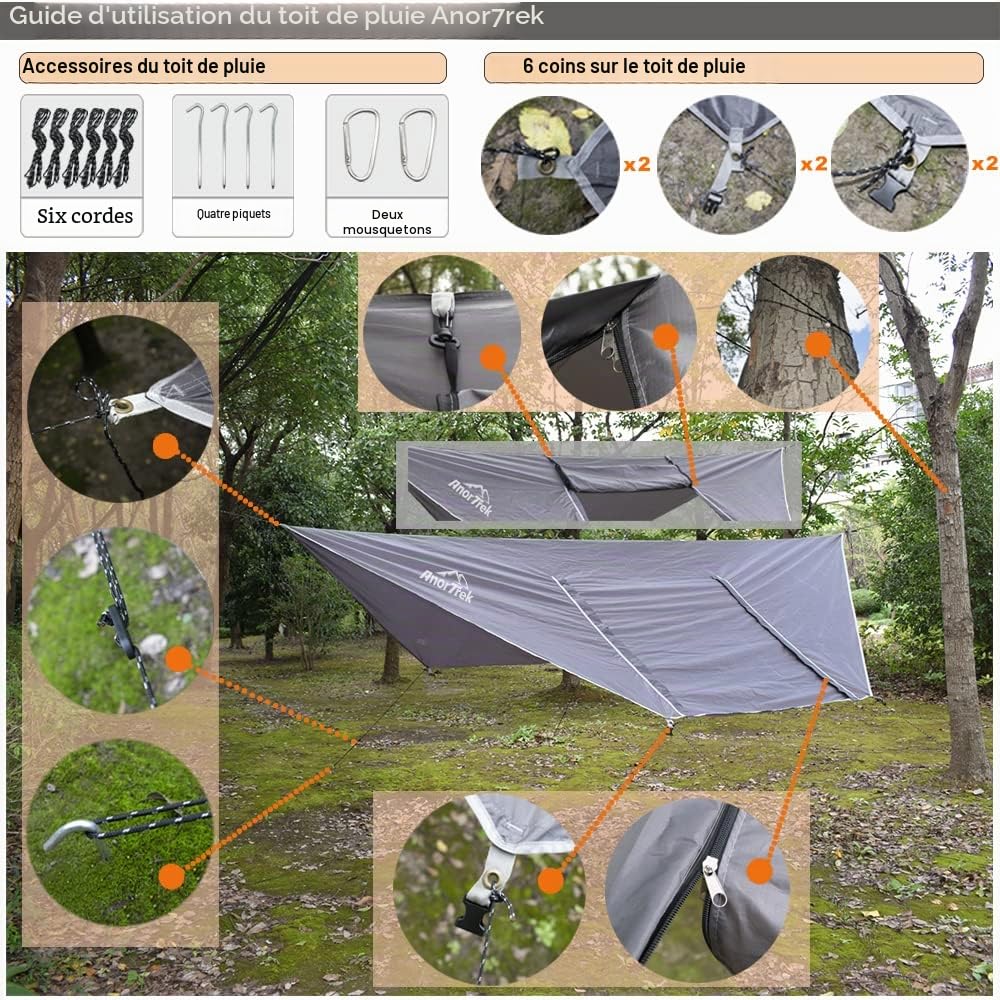 Guide d'utilisation du toit de pluie Anor7rek

Accessoires du toit de pluie

Six cordes

Quatre piquets

Deux mousquetons

6 coins sur le toit de pluie

x2

x2

x2

Anor7rek

Anor7rek