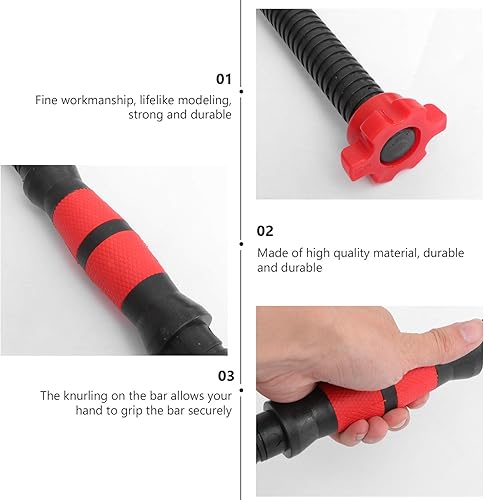 01
Fine workmanship, lifelike modeling, strong and durable

02
Made of high quality material, durable and durable

03
The knurling on the bar allows your hand to grip the bar securely