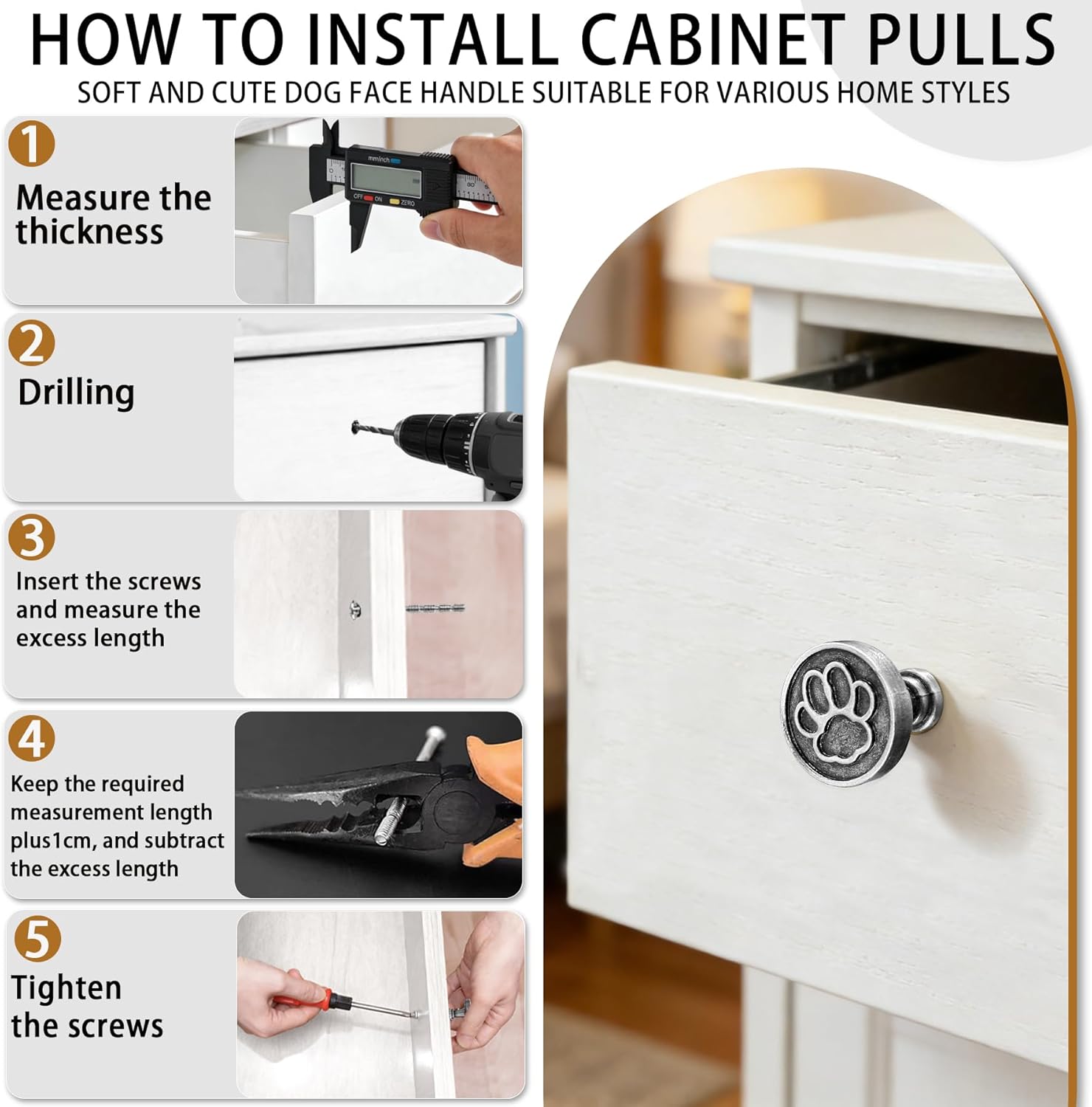 HOW TO INSTALL CABINET PULLS
SOFT AND CUTE DOG FACE HANDLE SUITABLE FOR VARIOUS HOME STYLES

1
Measure the thickness

mm/inch
OFF ON ZERO

2
Drilling

3
Insert the screws and measure the excess length

4
Keep the required measurement length plus1cm, and subtract the excess length

5
Tighten the screws