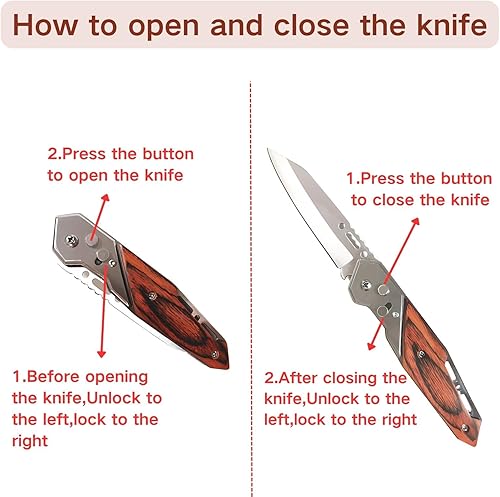 How to open and close the knife

2.Press the button to open the knife

1.Before opening the knife,Unlock to the left,lock to the right

1.Press the button to close the knife

2.After closing the knife,Unlock to the left,lock to the right