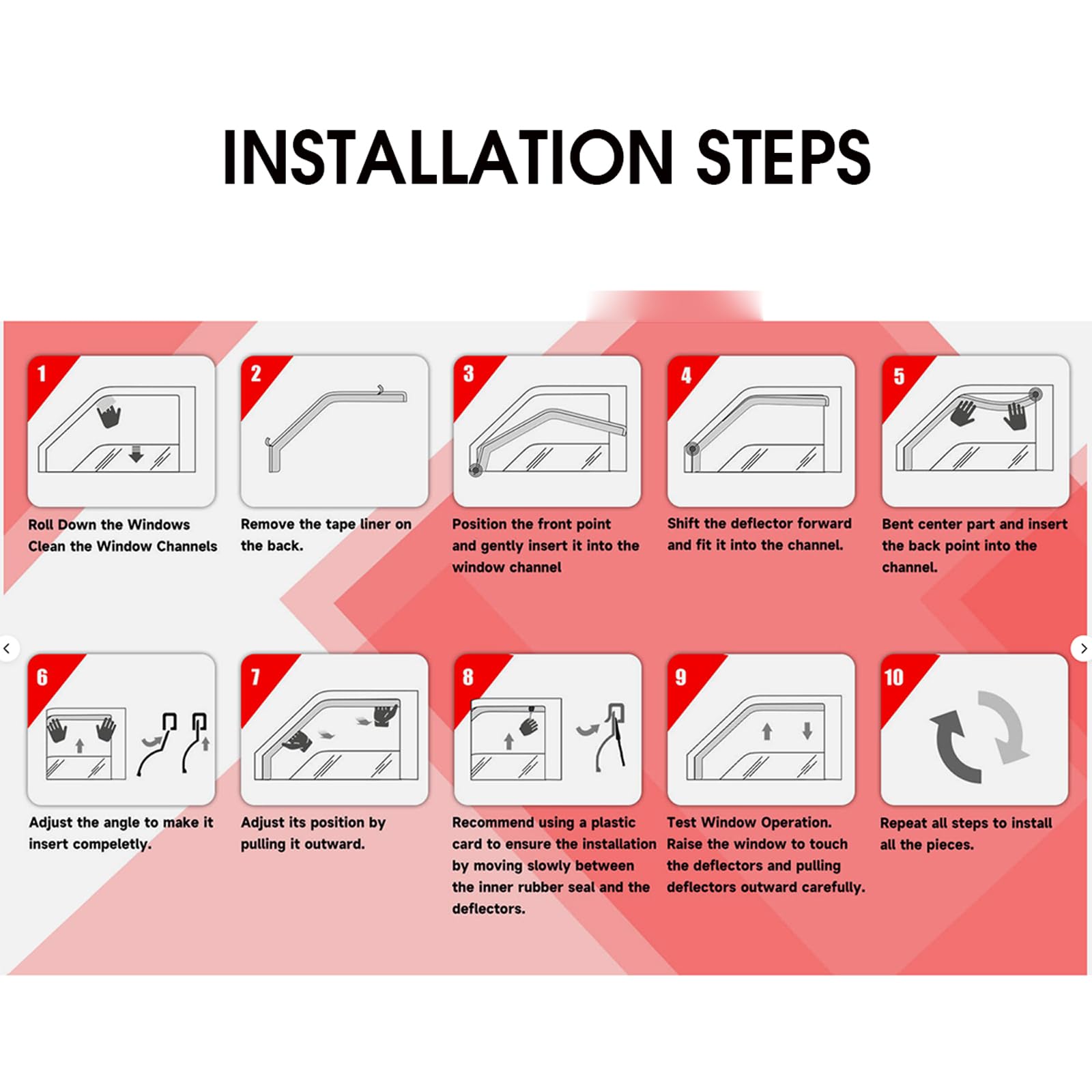 INSTALLATION STEPS

1
Roll Down the Windows
Clean the Window Channels

2
Remove the tape liner on the back.

3
Position the front point and gently insert it into the window channel

4
Shift the deflector forward and fit it into the channel.

5
Bent center part and insert the back point into the channel.

6
Adjust the angle to make it insert compeletly.

7
Adjust its position by pulling it outward.

8
Recommend using a plastic card to ensure the installation by moving slowly between the inner rubber seal and the deflectors.

9
Test Window Operation. Raise the window to touch the deflectors and pulling deflectors outward carefully.

10
Repeat all steps to install all the pieces.