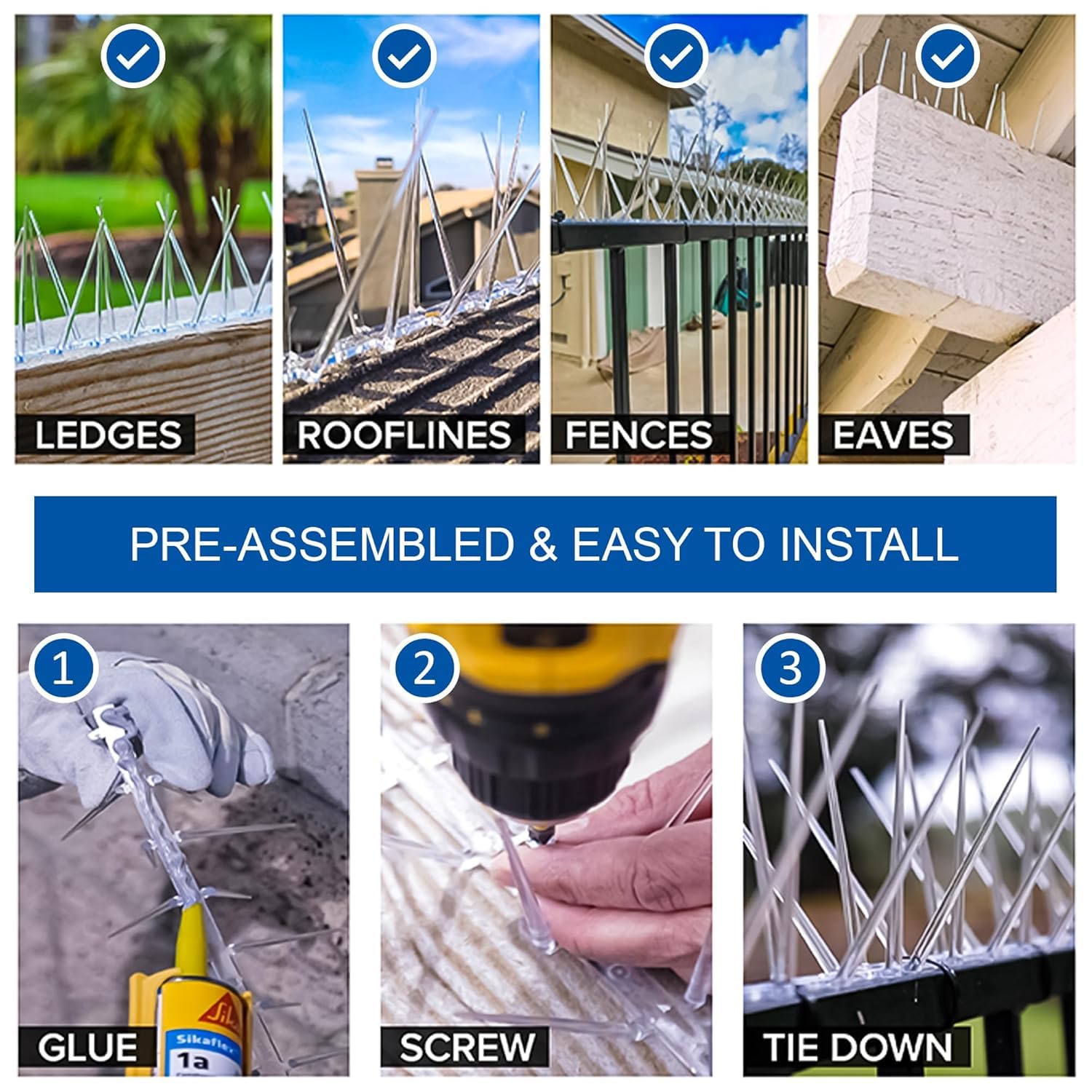 LEDGES

ROOFLINES

FENCES

EAVES

PRE-ASSEMBLED & EASY TO INSTALL

1

GLUE

Sika

Sikaflex 1a

2

SCREW

3

TIE DOWN