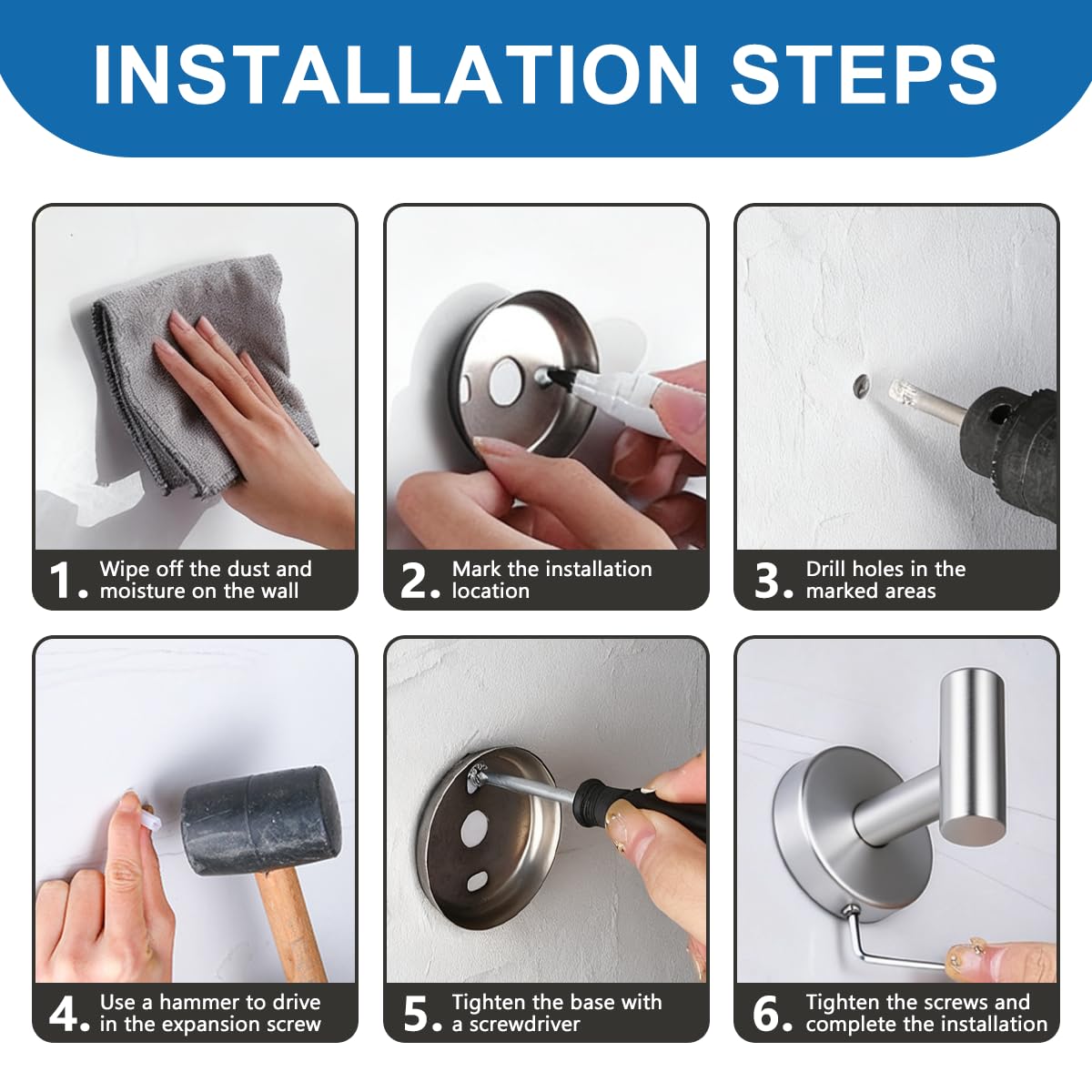 INSTALLATION STEPS

1. Wipe off the dust and moisture on the wall

2. Mark the installation location

3. Drill holes in the marked areas

4. Use a hammer to drive in the expansion screw

5. Tighten the base with a screwdriver

6. Tighten the screws and complete the installation