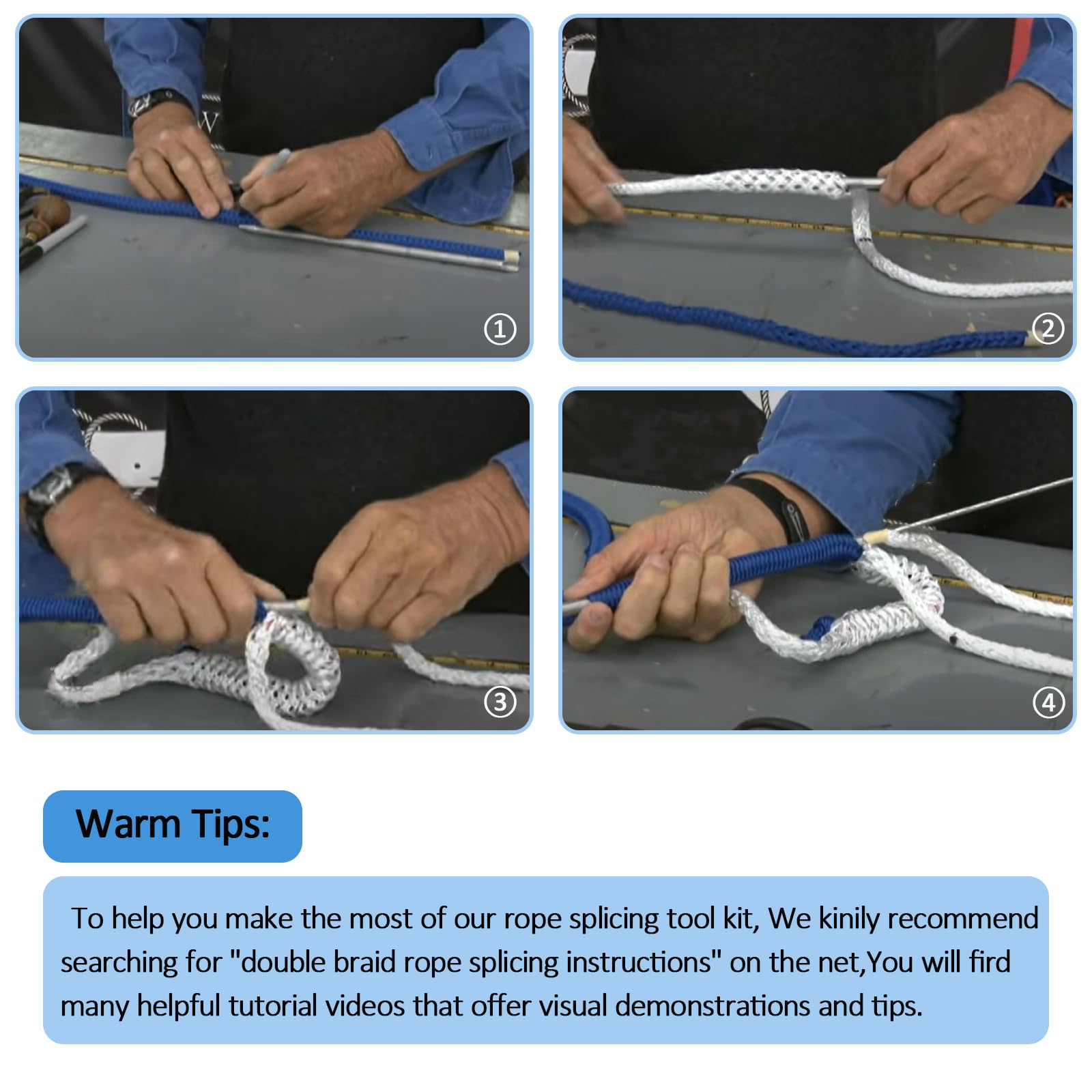 ①

②

③

④

Warm Tips:

To help you make the most of our rope splicing tool kit, We kinily recommend searching for "double braid rope splicing instructions" on the net,You will fird many helpful tutorial videos that offer visual demonstrations and tips.