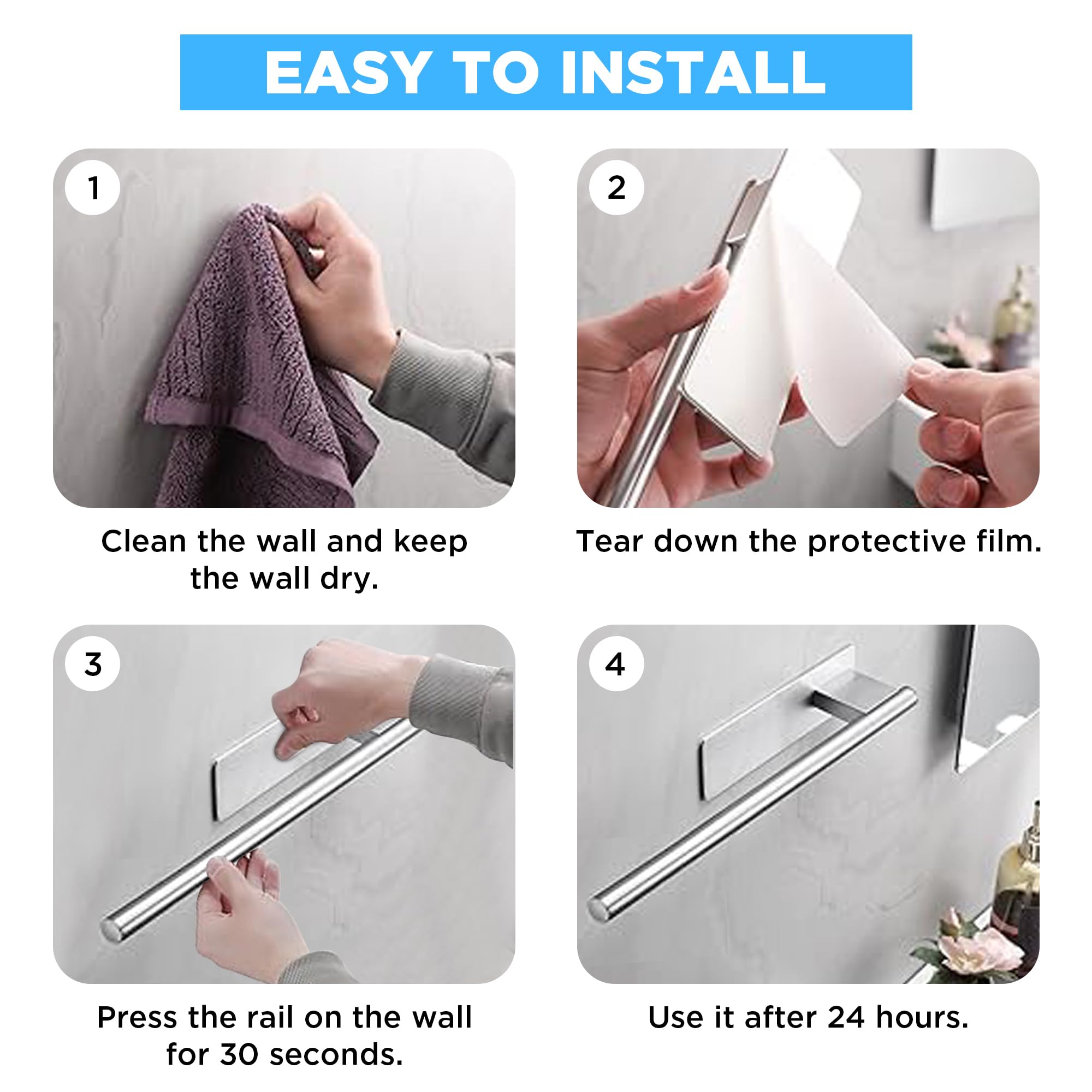 EASY TO INSTALL

1

Clean the wall and keep the wall dry.

2

Tear down the protective film.

3

Press the rail on the wall for 30 seconds.

4

Use it after 24 hours.