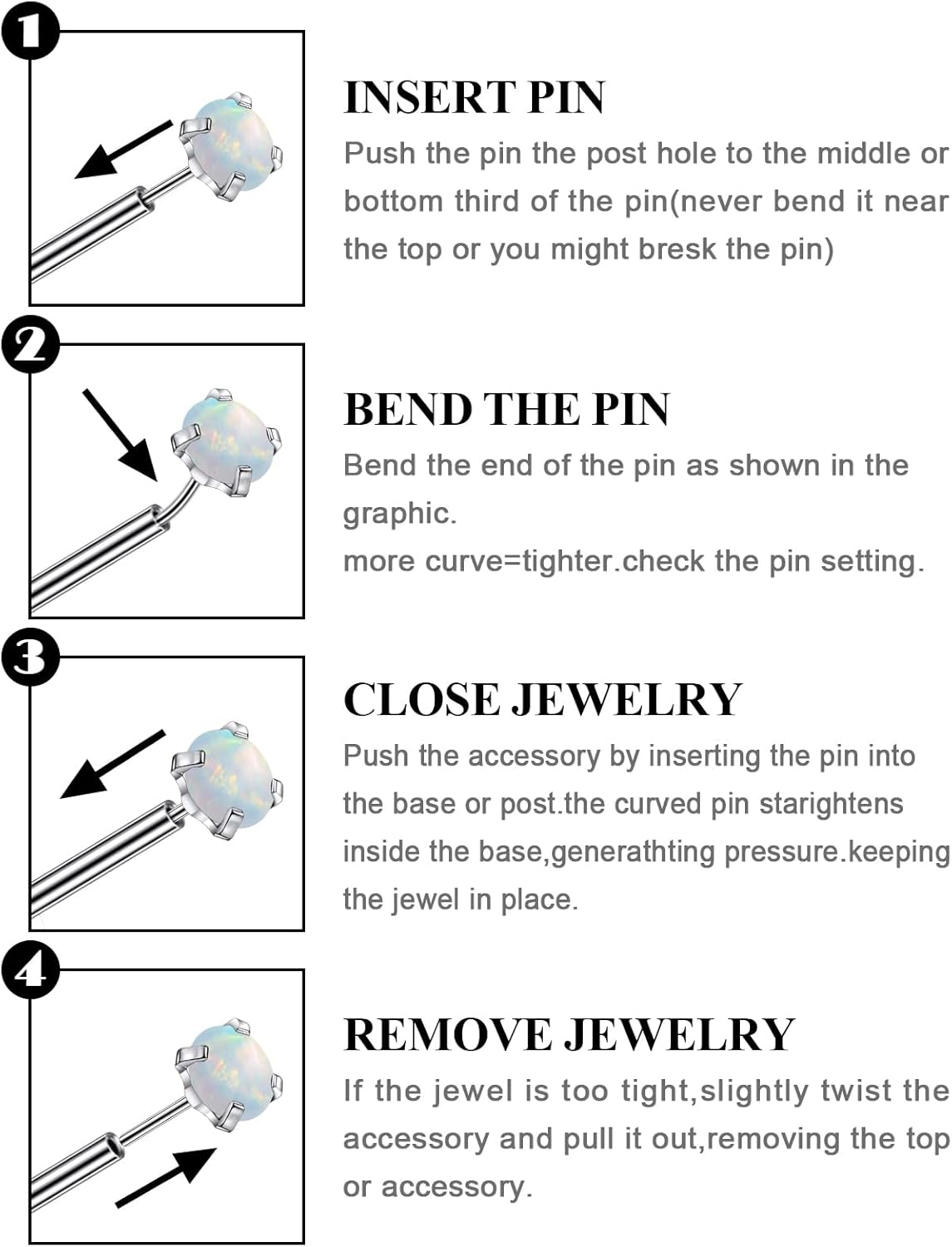 1

INSERT PIN

Push the pin the post hole to the middle or bottom third of the pin(never bend it near the top or you might bresk the pin)

2

BEND THE PIN

Bend the end of the pin as shown in the graphic.
more curve=tighter.check the pin setting.

3

CLOSE JEWELRY

Push the accessory by inserting the pin into the base or post.the curved pin starightens inside the base,generathting pressure.keeping the jewel in place.

4

REMOVE JEWELRY

If the jewel is too tight,slightly twist the accessory and pull it out,removing the top or accessory.