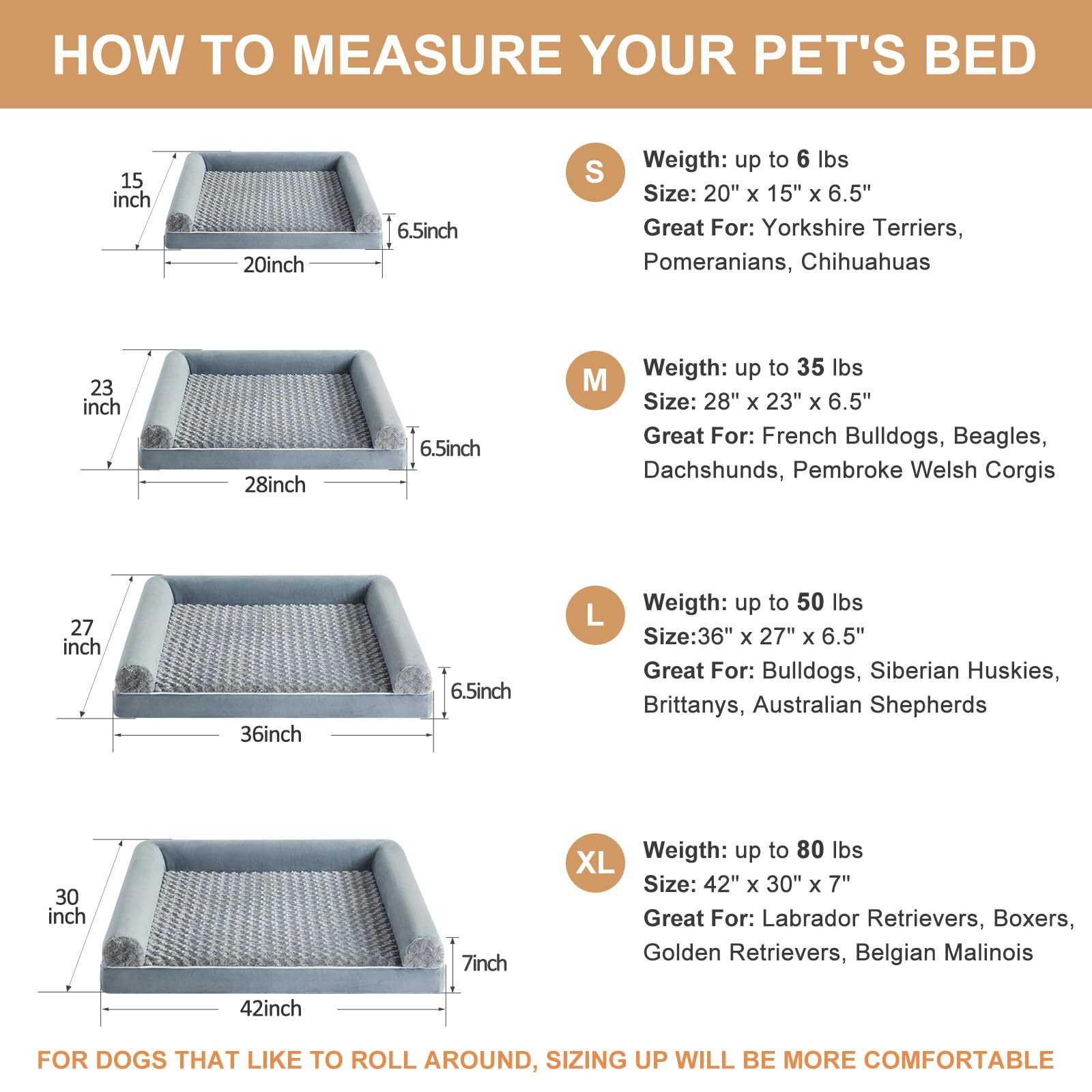 HOW TO MEASURE YOUR PET'S BED

15 inch
6.5inch
20inch

S
Weigth: up to 6 lbs
Size: 20" x 15" x 6.5"
Great For: Yorkshire Terriers, Pomeranians, Chihuahuas

23 inch
6.5inch
28inch

M
Weigth: up to 35 lbs
Size: 28" x 23" x 6.5"
Great For: French Bulldogs, Beagles, Dachshunds, Pembroke Welsh Corgis

27 inch
6.5inch
36inch

L
Weigth: up to 50 lbs
Size:36" x 27" x 6.5"
Great For: Bulldogs, Siberian Huskies, Brittanys, Australian Shepherds

30 inch
7inch
42inch

XL
Weigth: up to 80 lbs
Size: 42" x 30" x 7"
Great For: Labrador Retrievers, Boxers, Golden Retrievers, Belgian Malinois

FOR DOGS THAT LIKE TO ROLL AROUND, SIZING UP WILL BE MORE COMFORTABLE