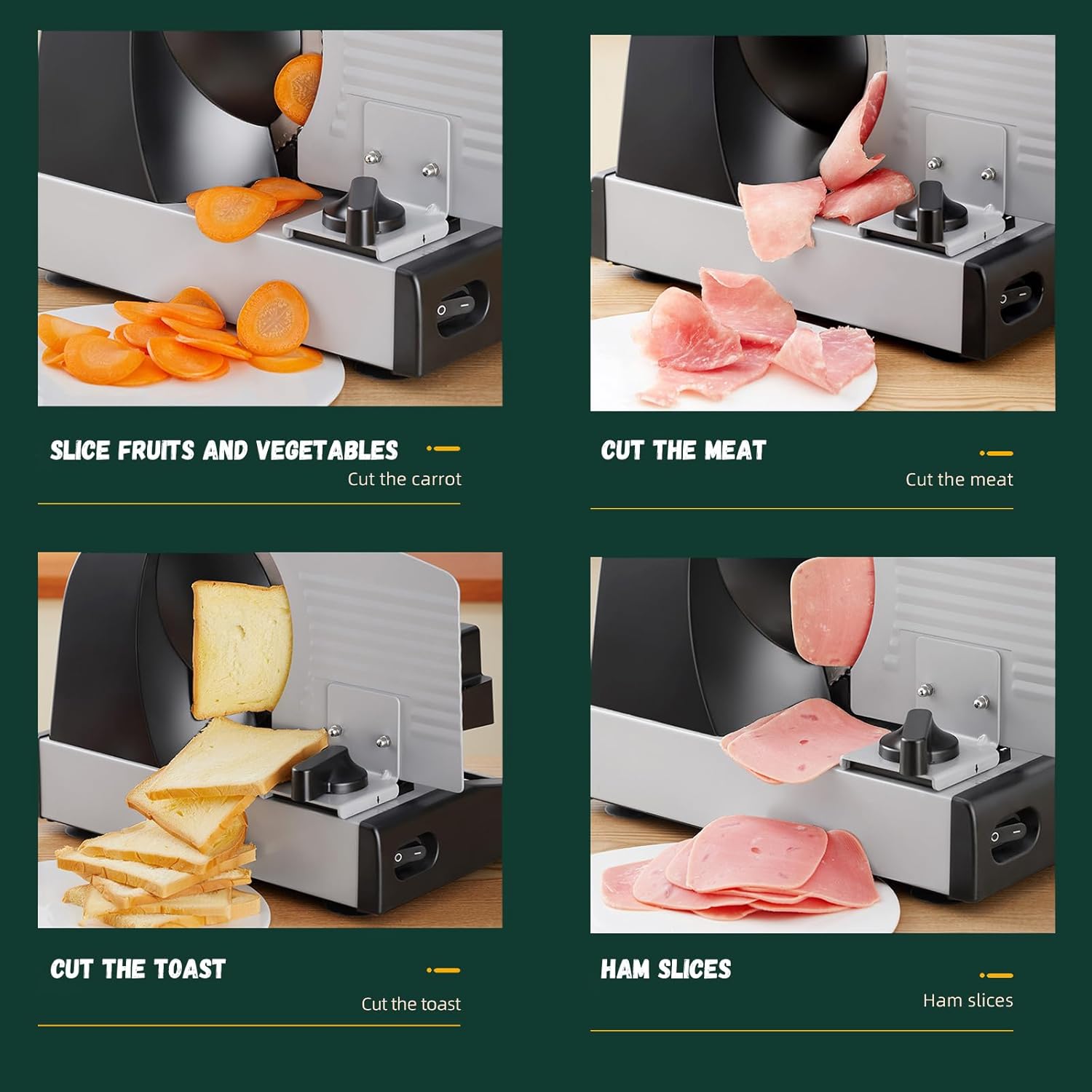 SLICE FRUITS AND VEGETABLES

Cut the carrot

CUT THE MEAT

Cut the meat

CUT THE TOAST

Cut the toast

HAM SLICES

Ham slices