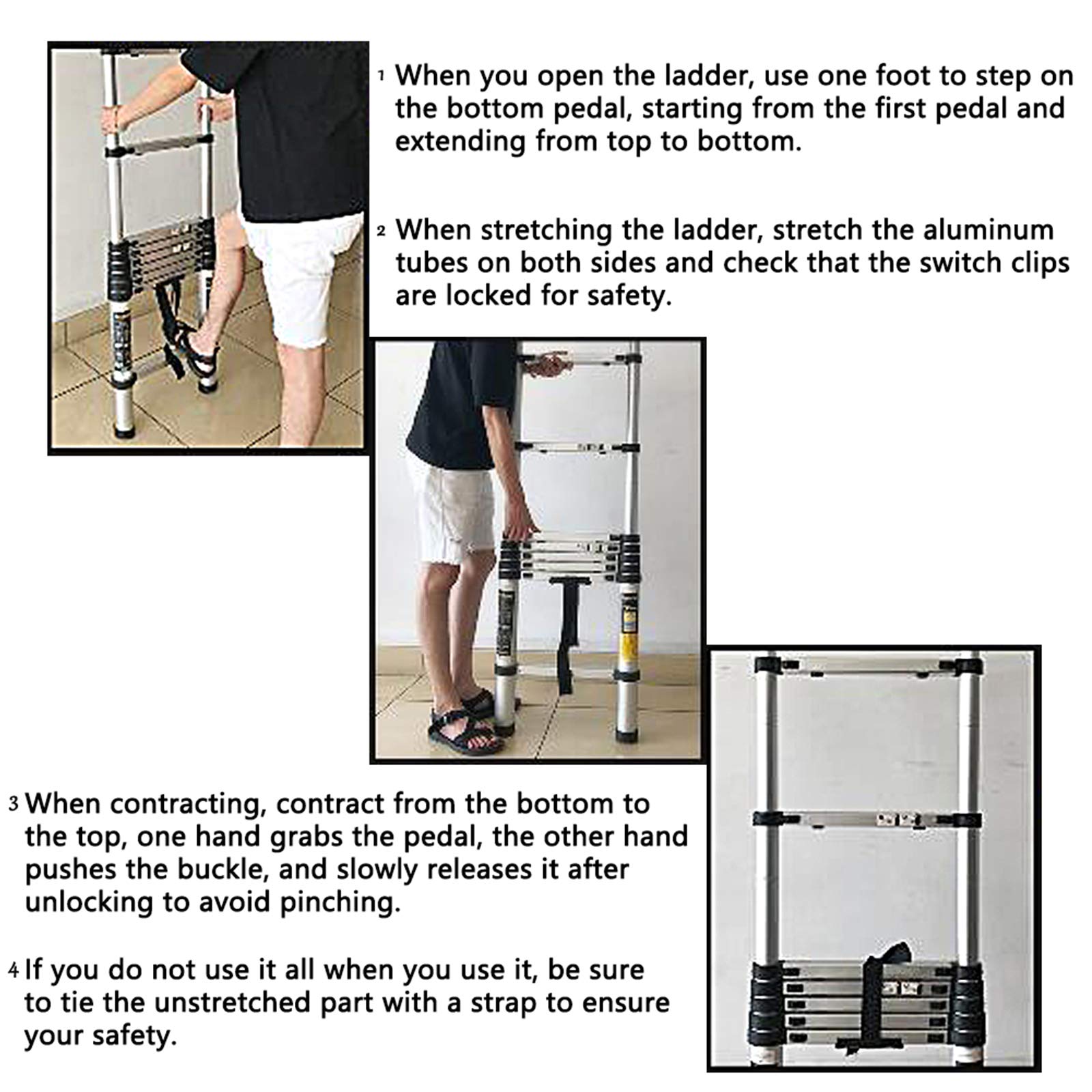 1 When you open the ladder, use one foot to step on the bottom pedal, starting from the first pedal and extending from top to bottom.

2 When stretching the ladder, stretch the aluminum tubes on both sides and check that the switch clips are locked for safety.

3 When contracting, contract from the bottom to the top, one hand grabs the pedal, the other hand pushes the buckle, and slowly releases it after unlocking to avoid pinching.

4 If you do not use it all when you use it, be sure to tie the unstretched part with a strap to ensure your safety.