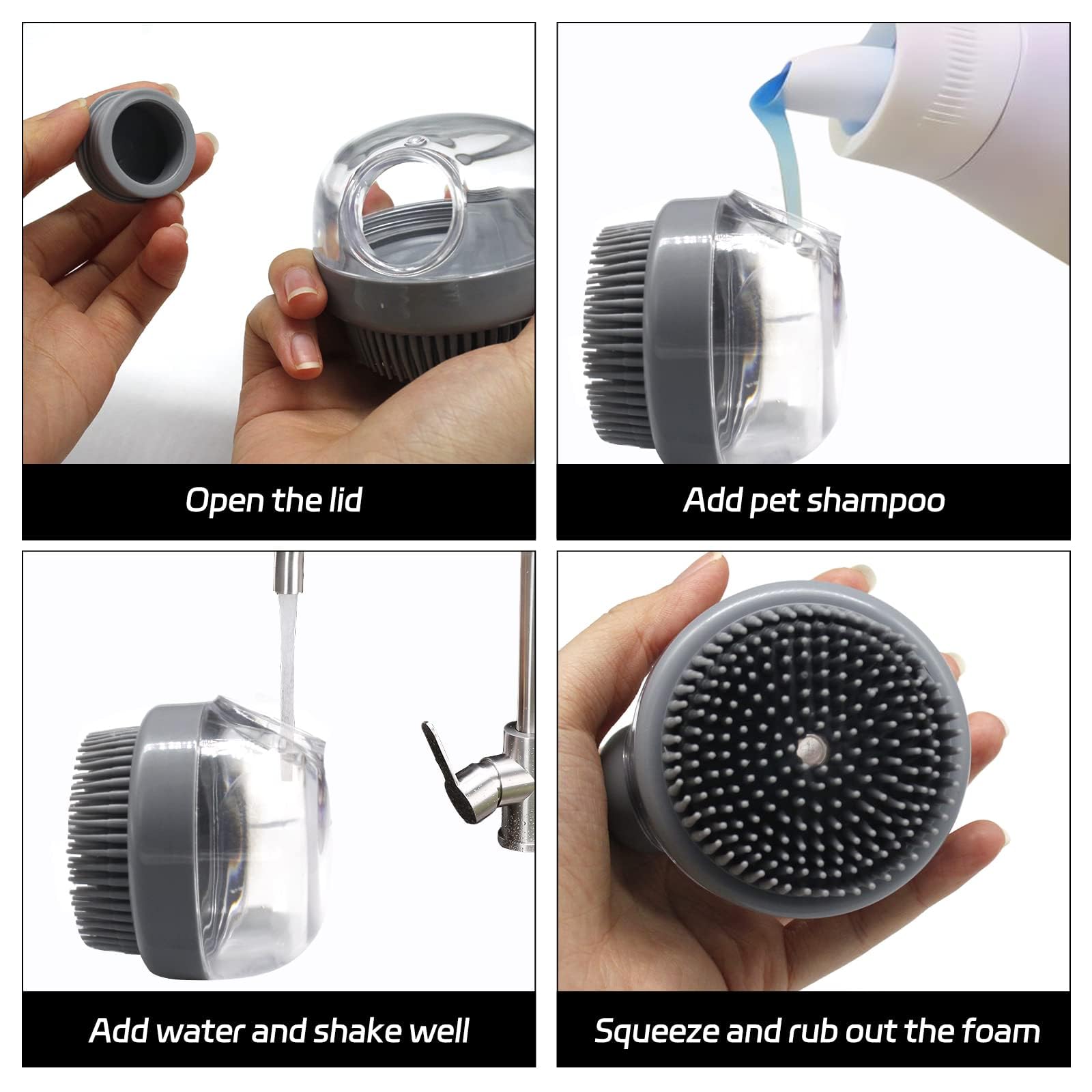 Open the lid

Add pet shampoo

Add water and shake well

Squeeze and rub out the foam