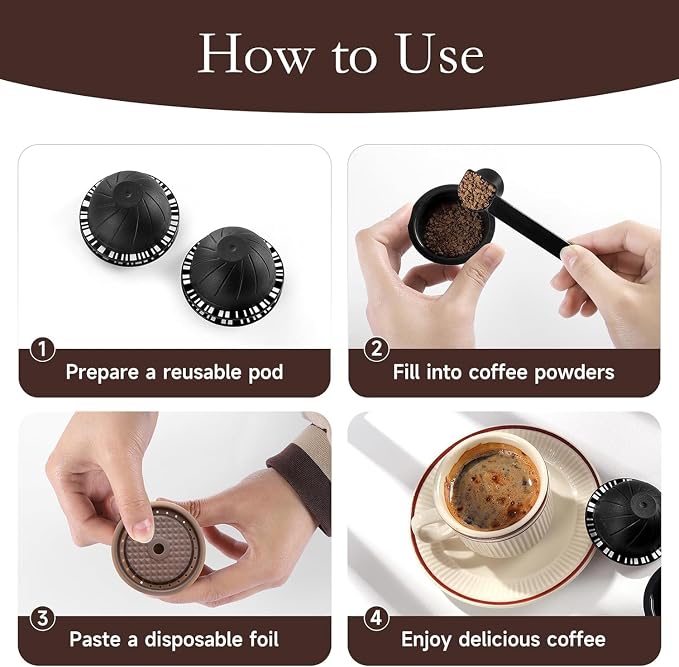 How to Use

1
Prepare a reusable pod

2
Fill into coffee powders

3
Paste a disposable foil

4
Enjoy delicious coffee