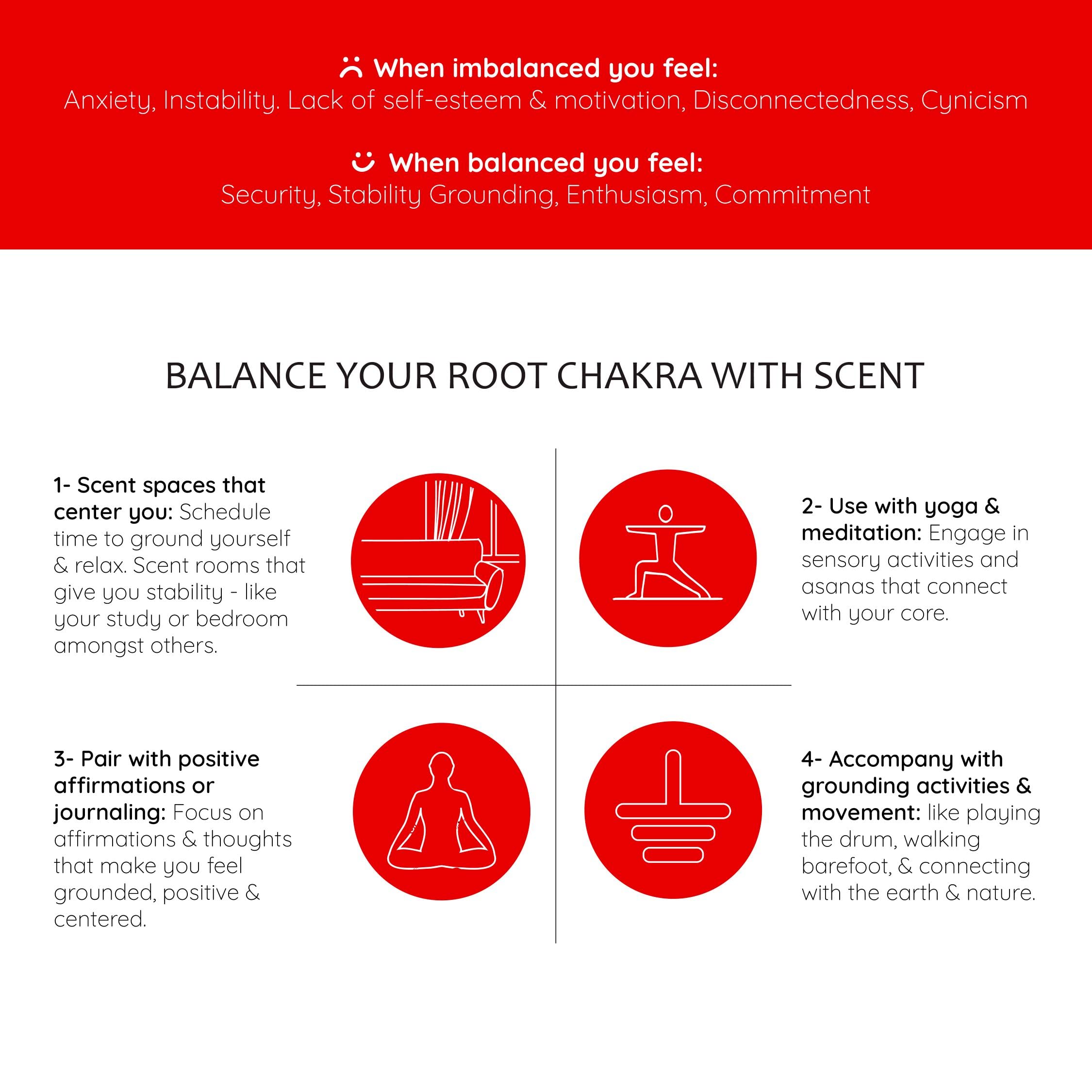 When imbalanced you feel:
Anxiety, Instability. Lack of self-esteem & motivation, Disconnectedness, Cynicism

When balanced you feel:
Security, Stability Grounding, Enthusiasm, Commitment

BALANCE YOUR ROOT CHAKRA WITH SCENT

1- Scent spaces that center you: Schedule time to ground yourself & relax. Scent rooms that give you stability - like your study or bedroom amongst others.

2- Use with yoga & meditation: Engage in sensory activities and asanas that connect with your core.

3- Pair with positive affirmations or journaling: Focus on affirmations & thoughts that make you feel grounded, positive & centered.

4- Accompany with grounding activities & movement: like playing the drum, walking barefoot, & connecting with the earth & nature.