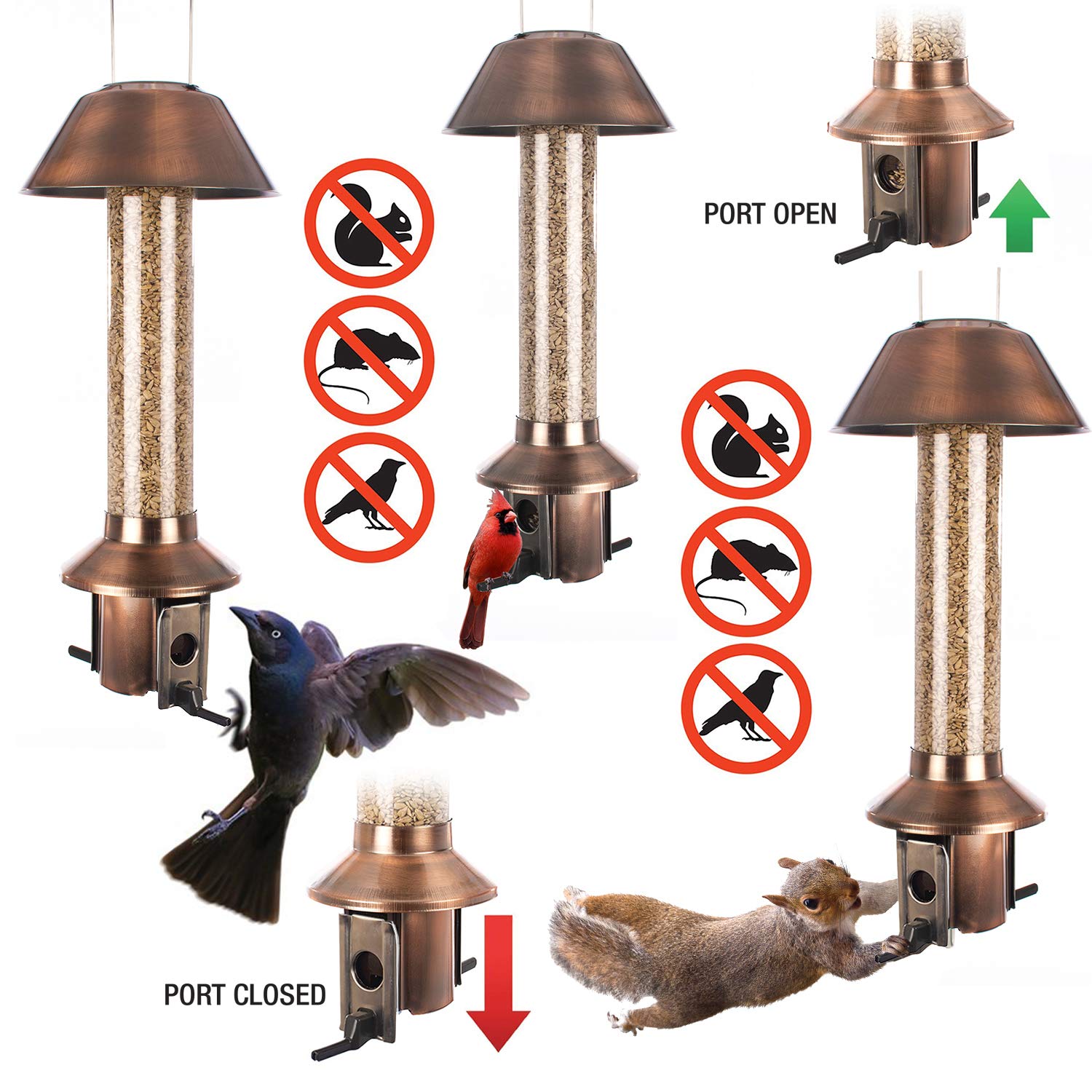 PORT OPEN

PORT CLOSED