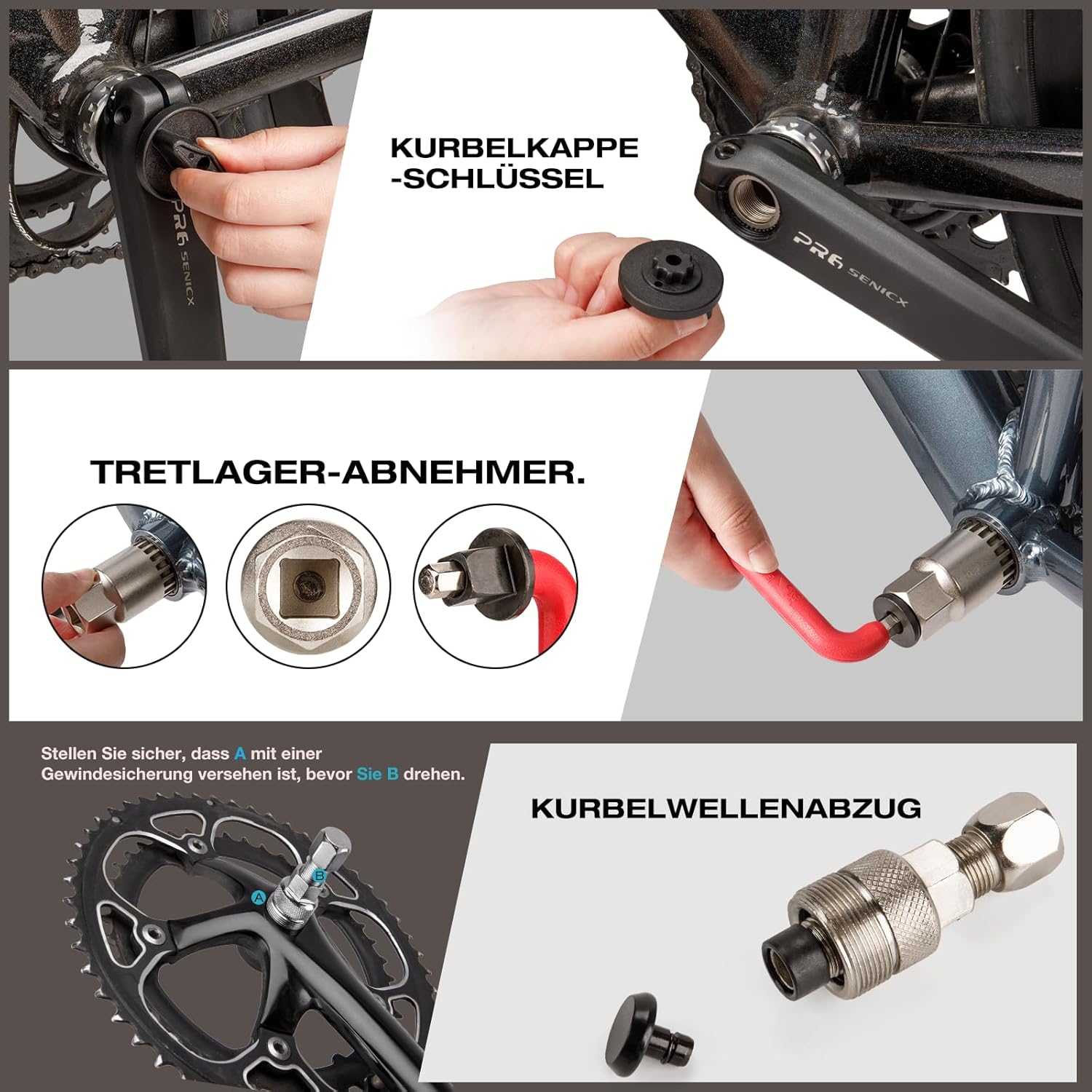 PR6 SENICX

KURBELKAPPE
-SCHLÜSSEL

PR6 SENICX

TRETLAGER-ABNEHMER.

Stellen Sie sicher, dass A mit einer Gewindesicherung versehen ist, bevor Sie B drehen.

A B

KURBELWELLENABZUG