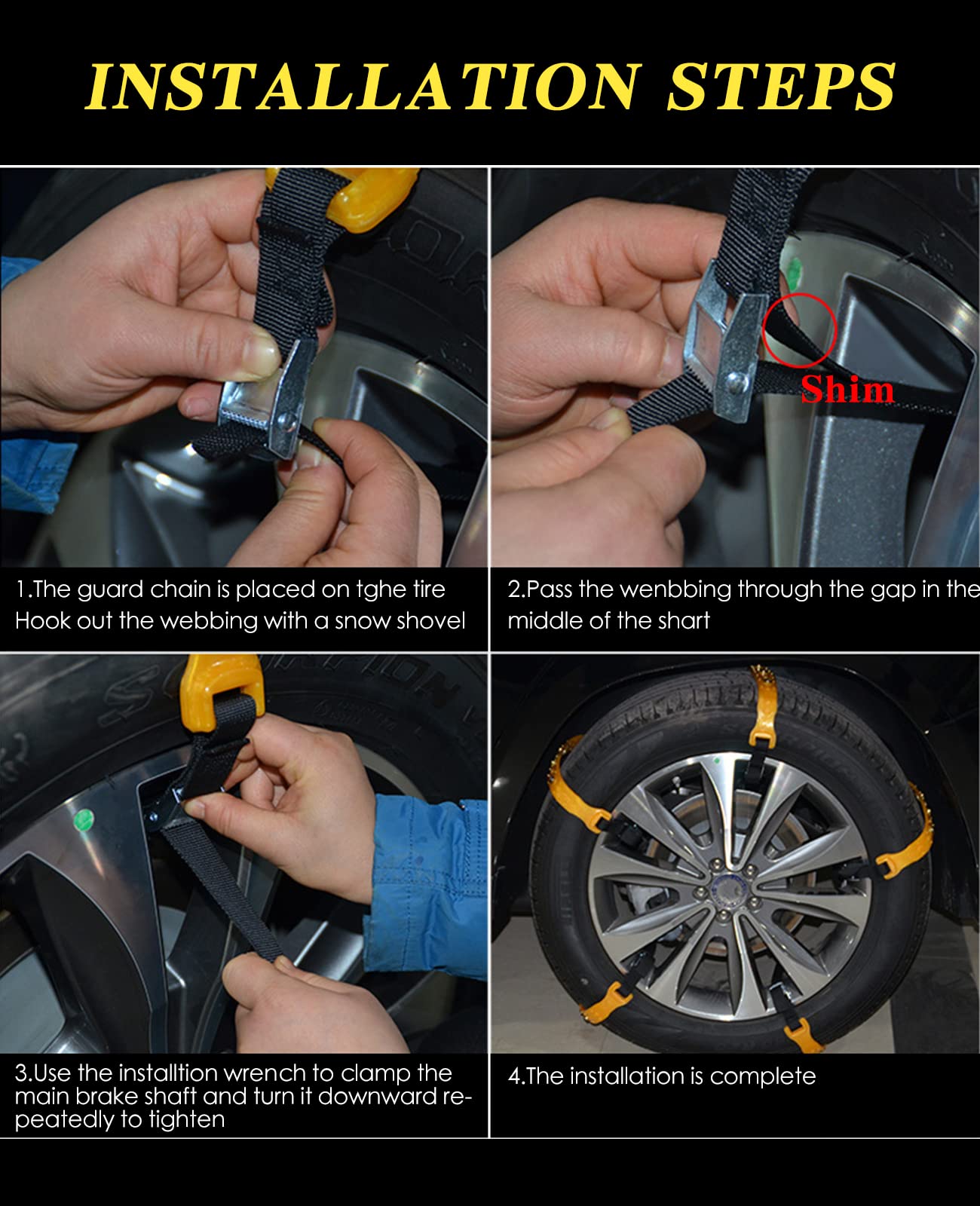 INSTALLATION STEPS

Shim

1.The guard chain is placed on tghe tire
Hook out the webbing with a snow shovel

2.Pass the wenbbing through the gap in the middle of the shart

3.Use the installtion wrench to clamp the main brake shaft and turn it downward repeatedly to tighten

4.The installation is complete