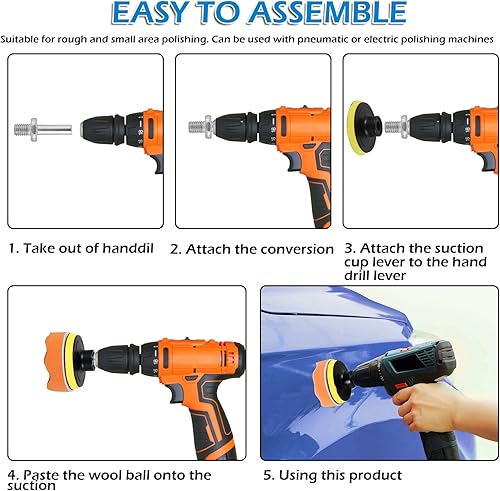 EASY TO ASSEMBLE

Suitable for rough and small area polishing. Can be used with pneumatic or electric polishing machines

1. Take out of handdil

2. Attach the conversion

3. Attach the suction cup lever to the hand drill lever

4. Paste the wool ball onto the suction

5. Using this product