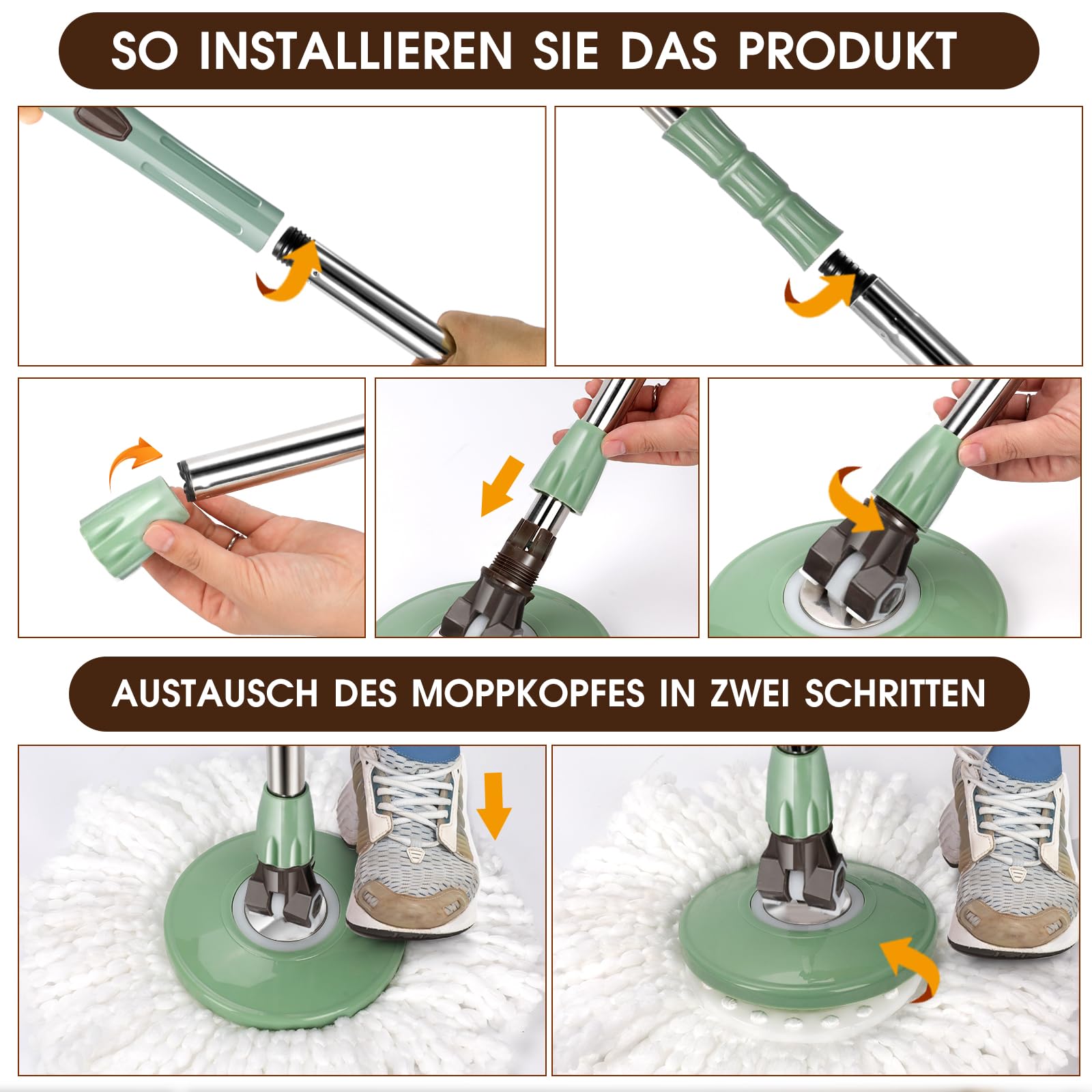 SO INSTALLIEREN SIE DAS PRODUKT

AUSTAUSCH DES MOPPKOPFES IN ZWEI SCHRITTEN