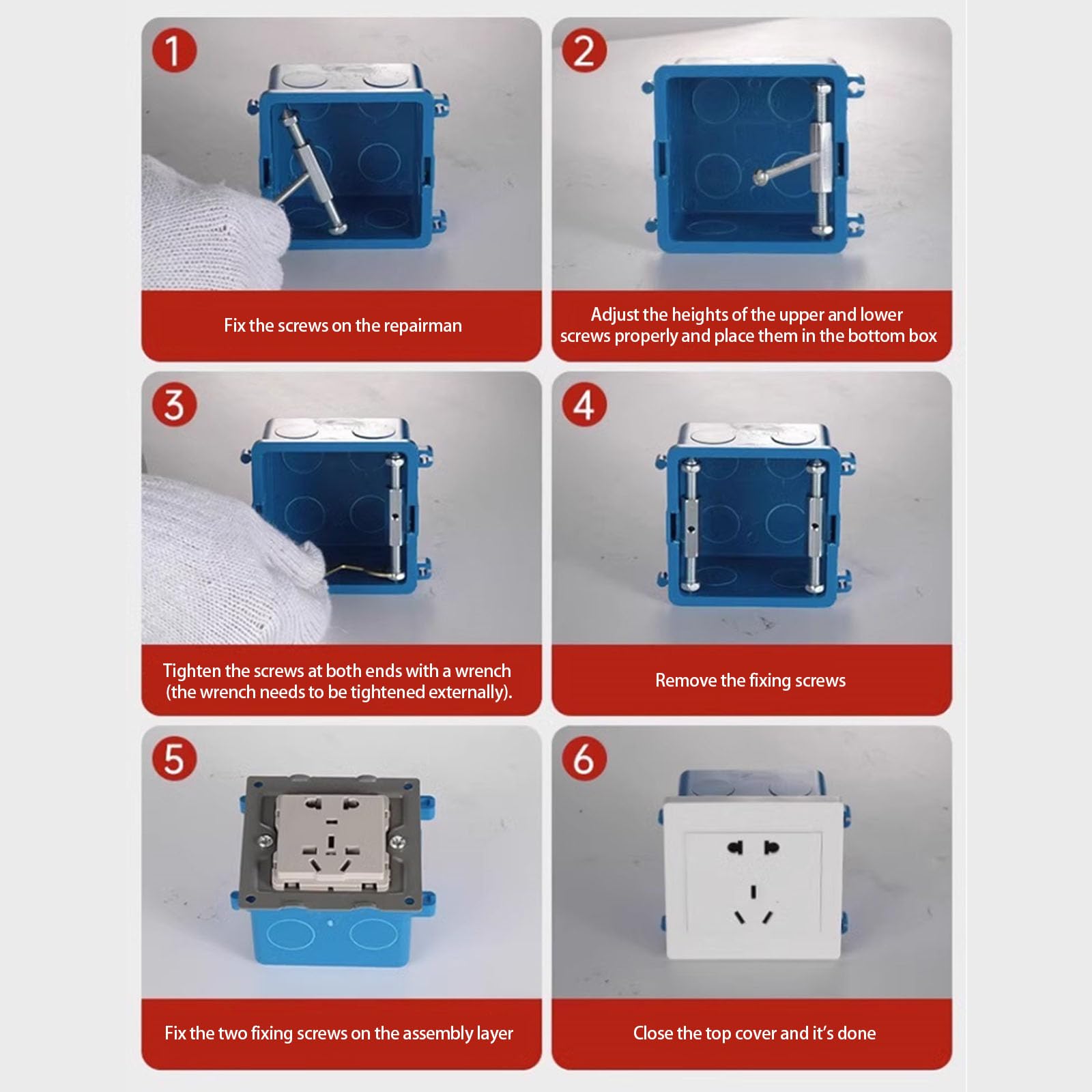 1

Fix the screws on the repairman

2

Adjust the heights of the upper and lower screws properly and place them in the bottom box

3

Tighten the screws at both ends with a wrench (the wrench needs to be tightened externally).

4

Remove the fixing screws

5

Fix the two fixing screws on the assembly layer

6

Close the top cover and it's done