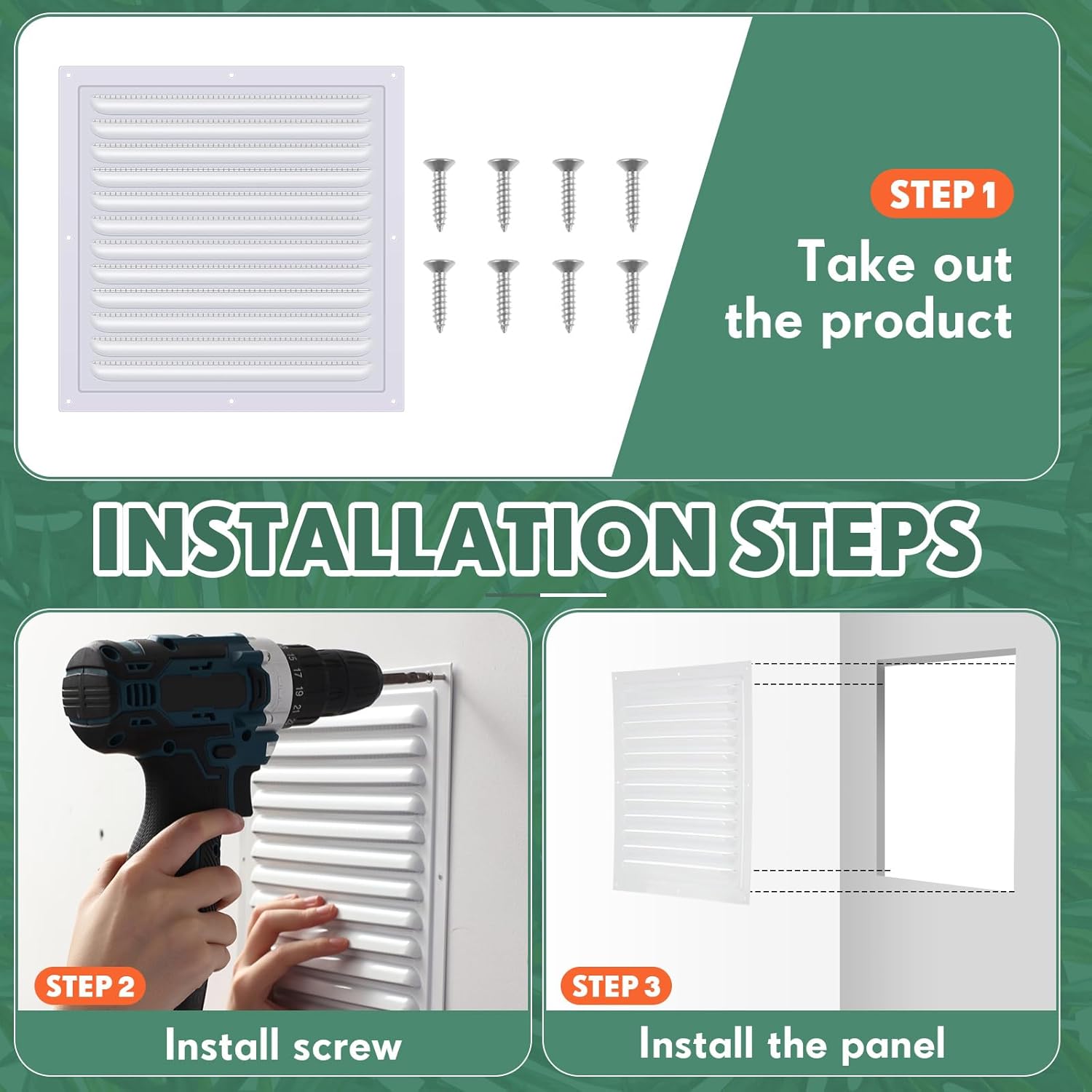 STEP 1
Take out the product

INSTALLATION STEPS

15 17 19 21

STEP 2
Install screw

STEP 3
Install the panel