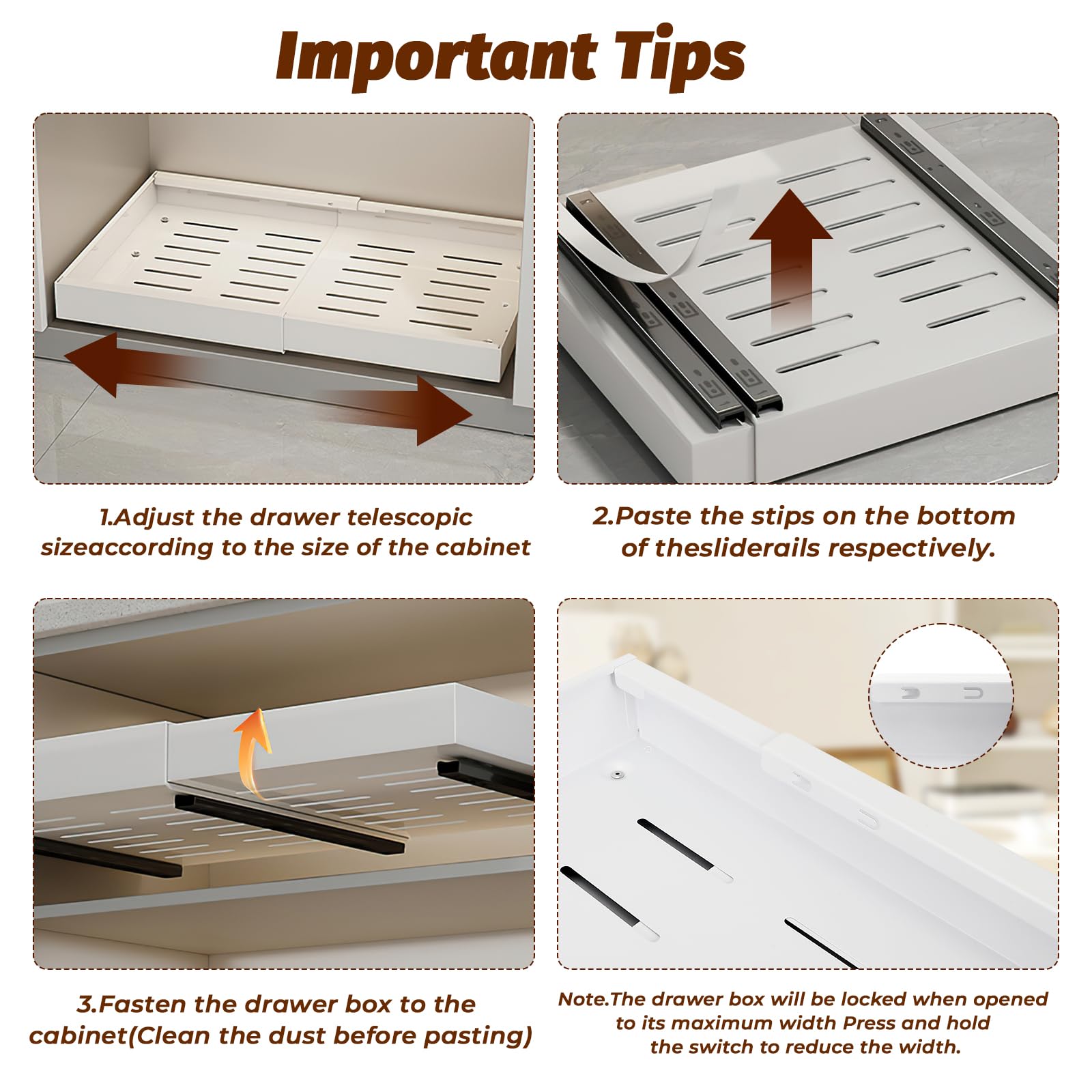 Important Tips

1.Adjust the drawer telescopic sizeaccording to the size of the cabinet

2.Paste the stips on the bottom of thesliderails respectively.

3.Fasten the drawer box to the cabinet(Clean the dust before pasting)

Note.The drawer box will be locked when opened to its maximum width Press and hold the switch to reduce the width.