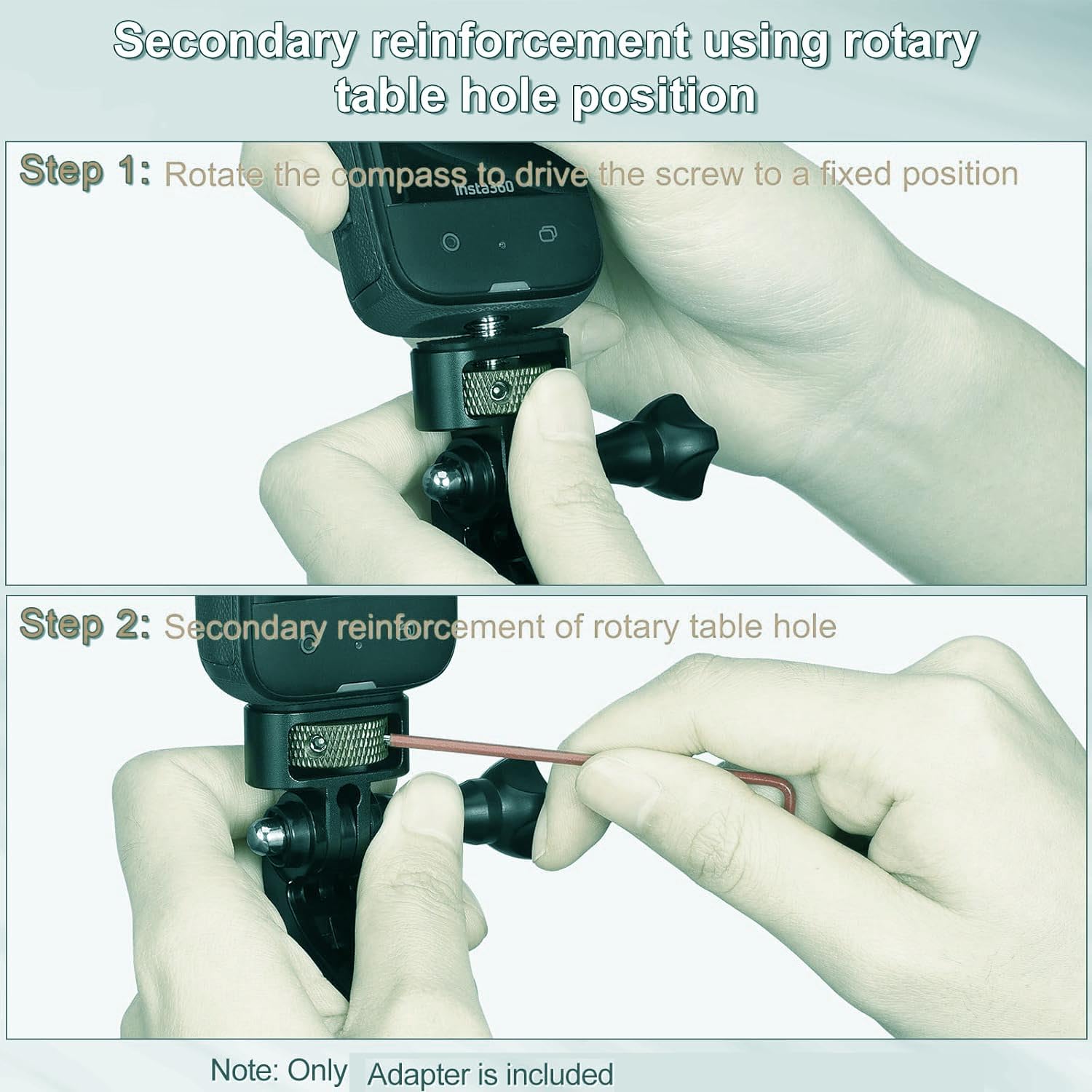 Secondary reinforcement using rotary table hole position

Step 1: Rotate the compass to drive the screw to a fixed position

Insta360

Step 2: Secondary reinforcement of rotary table hole

Note: Only Adapter is included