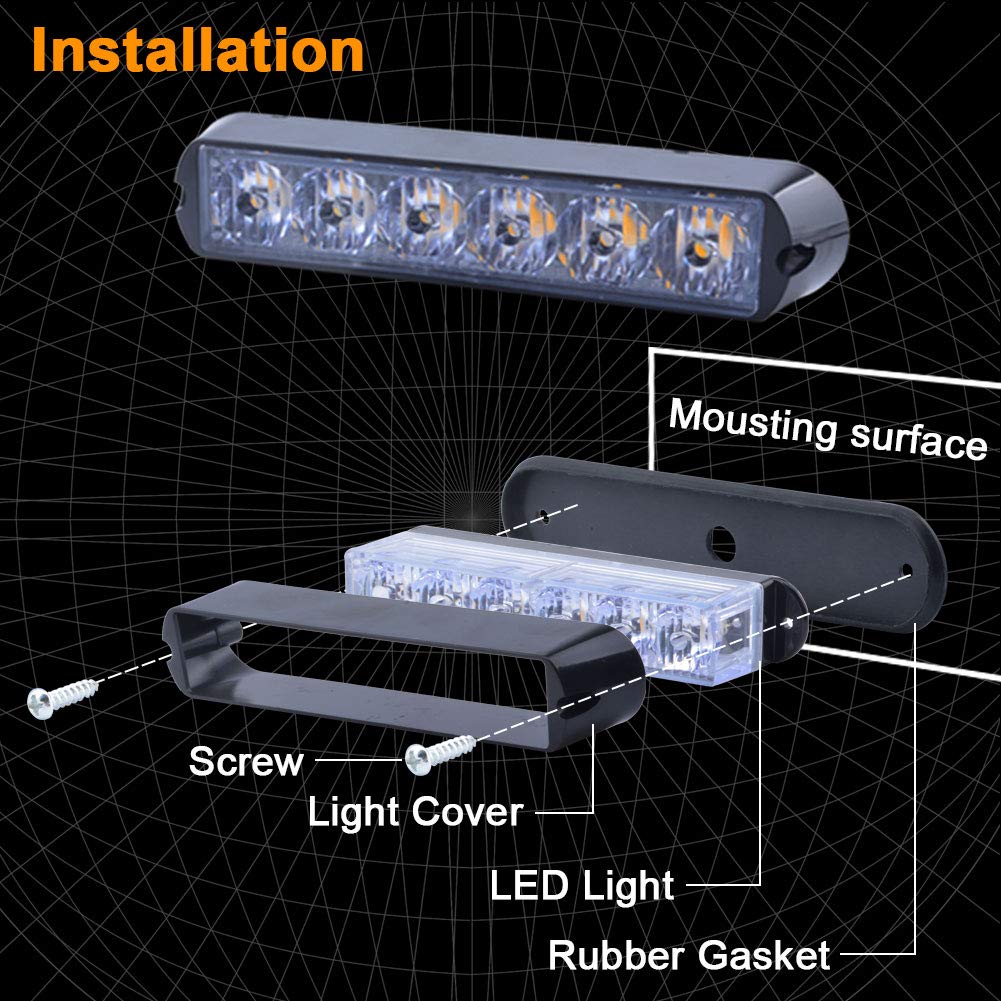 Installation

Mousting surface

Screw

Light Cover

LED Light

Rubber Gasket