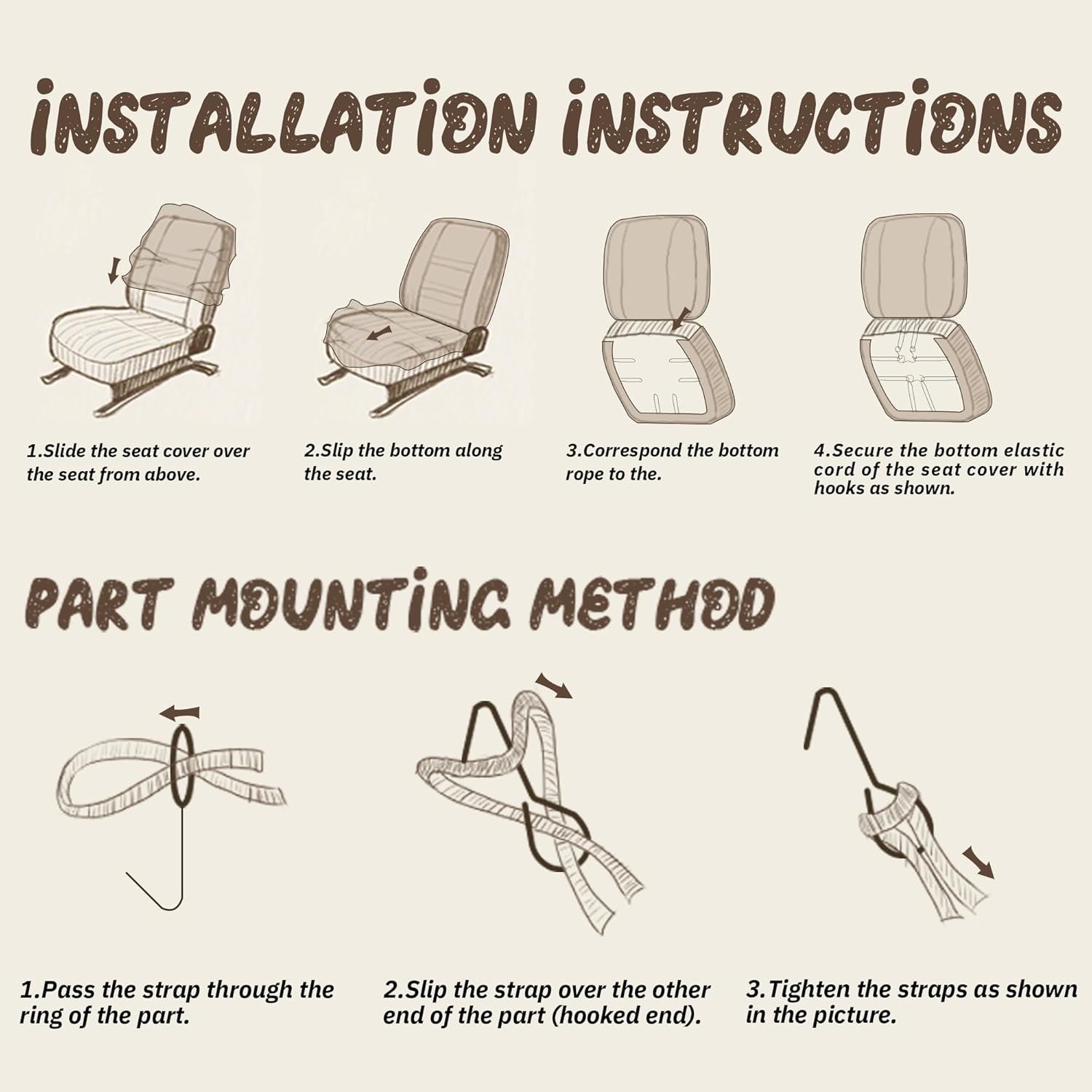 INSTALLATION INSTRUCTIONS

1.Slide the seat cover over the seat from above.

2.Slip the bottom along the seat.

3.Correspond the bottom rope to the.

4.Secure the bottom elastic cord of the seat cover with hooks as shown.

PART MOUNTING METHOD

1.Pass the strap through the ring of the part.

2.Slip the strap over the other end of the part (hooked end).

3.Tighten the straps as shown in the picture.