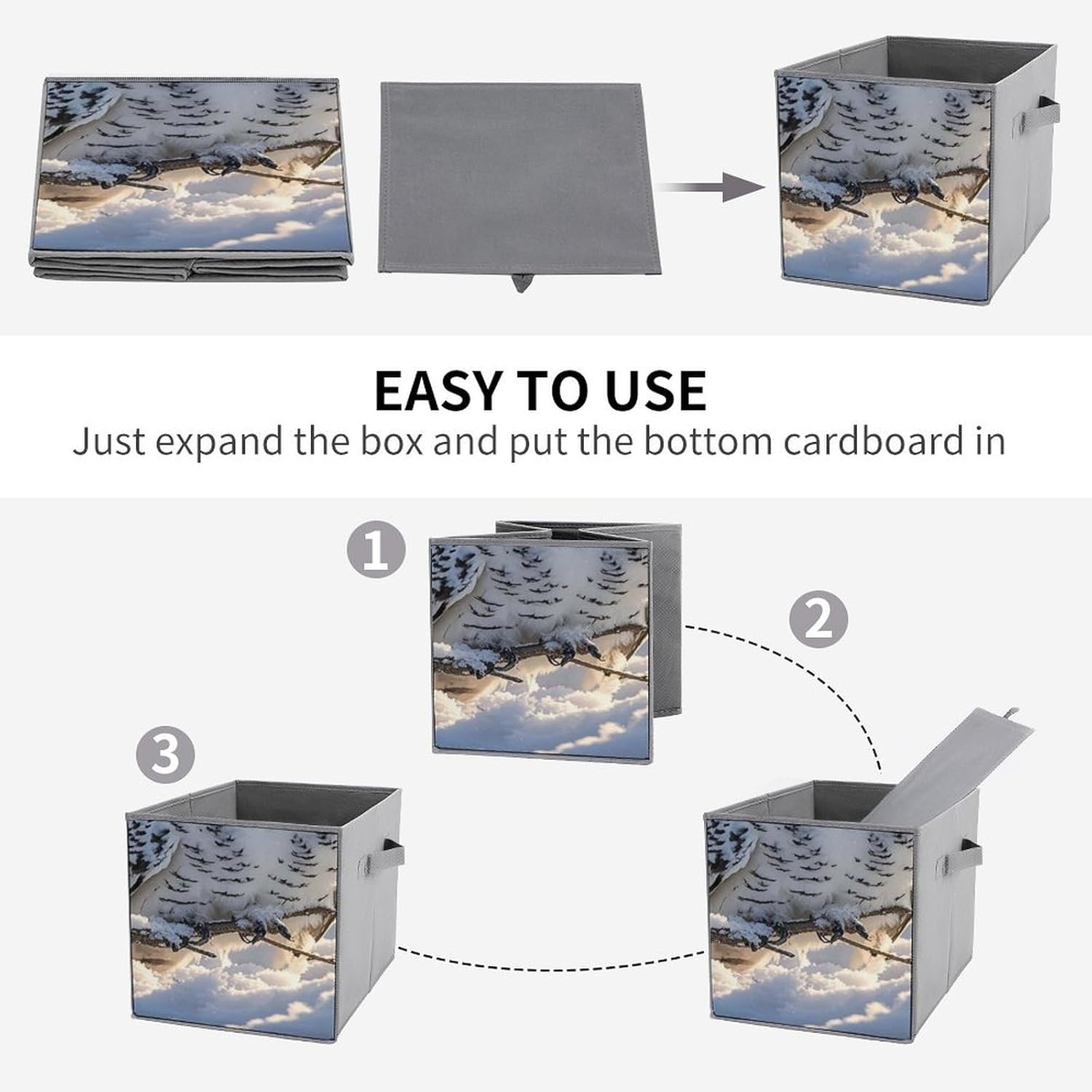 EASY TO USE

Just expand the box and put the bottom cardboard in

1

2

3