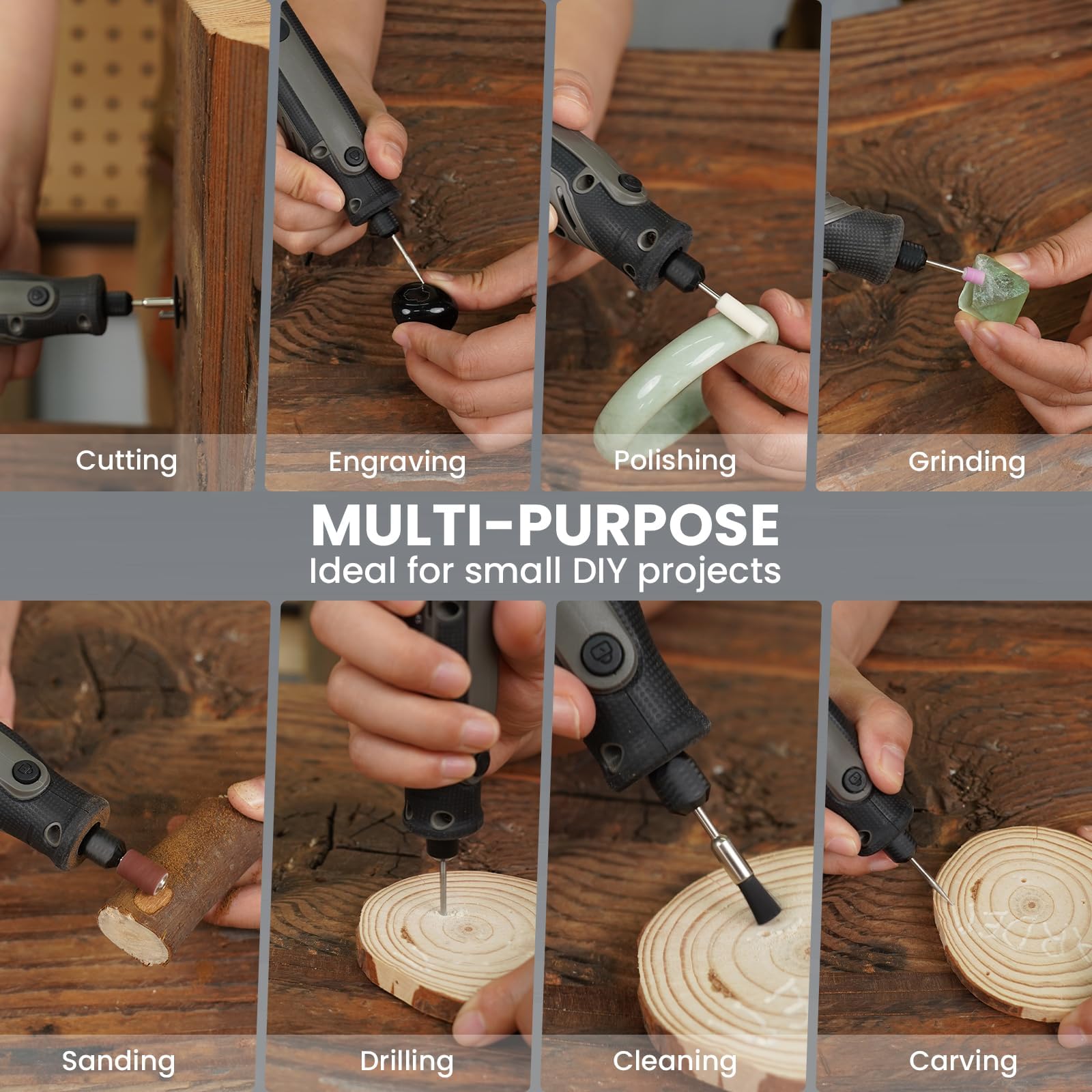 Cutting

Engraving

Polishing

Grinding

MULTI-PURPOSE
Ideal for small DIY projects

Sanding

Drilling

Cleaning

Carving