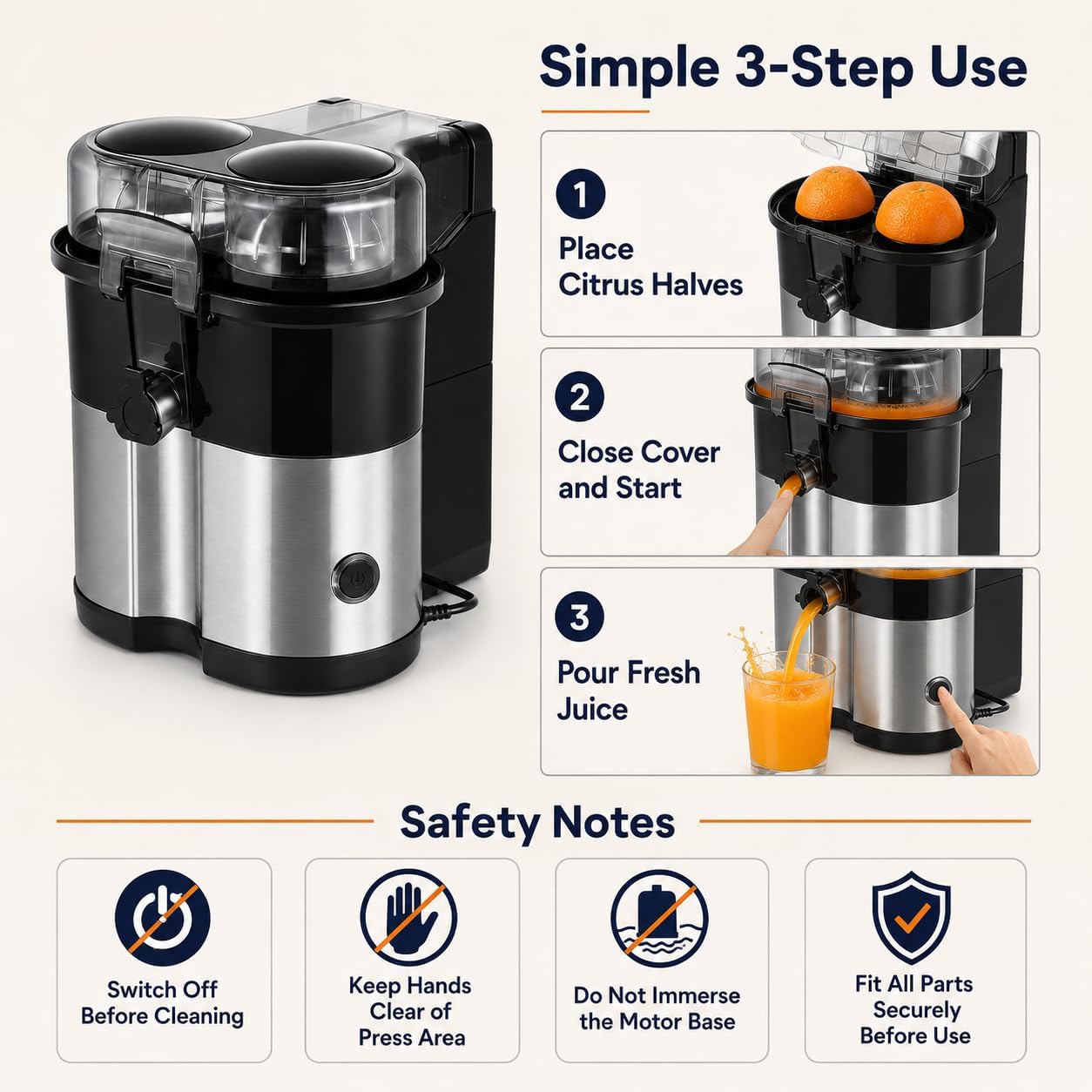 Simple 3-Step Use

1
Place Citrus Halves

2
Close Cover and Start

3
Pour Fresh Juice

Safety Notes

Switch Off Before Cleaning

Keep Hands Clear of Press Area

Do Not Immerse the Motor Base

Fit All Parts Securely Before Use