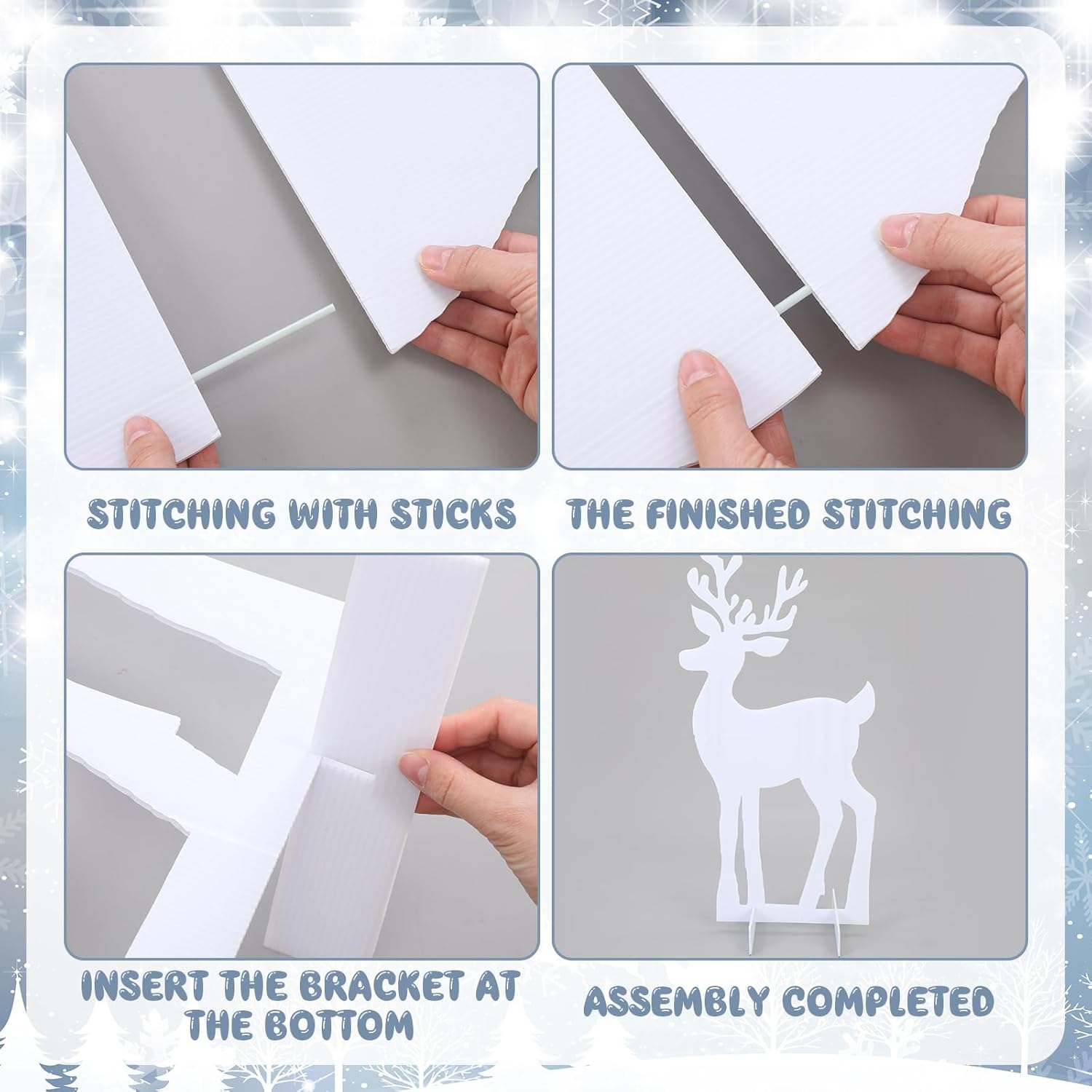 STITCHING WITH STICKS

THE FINISHED STITCHING

INSERT THE BRACKET AT THE BOTTOM

ASSEMBLY COMPLETED