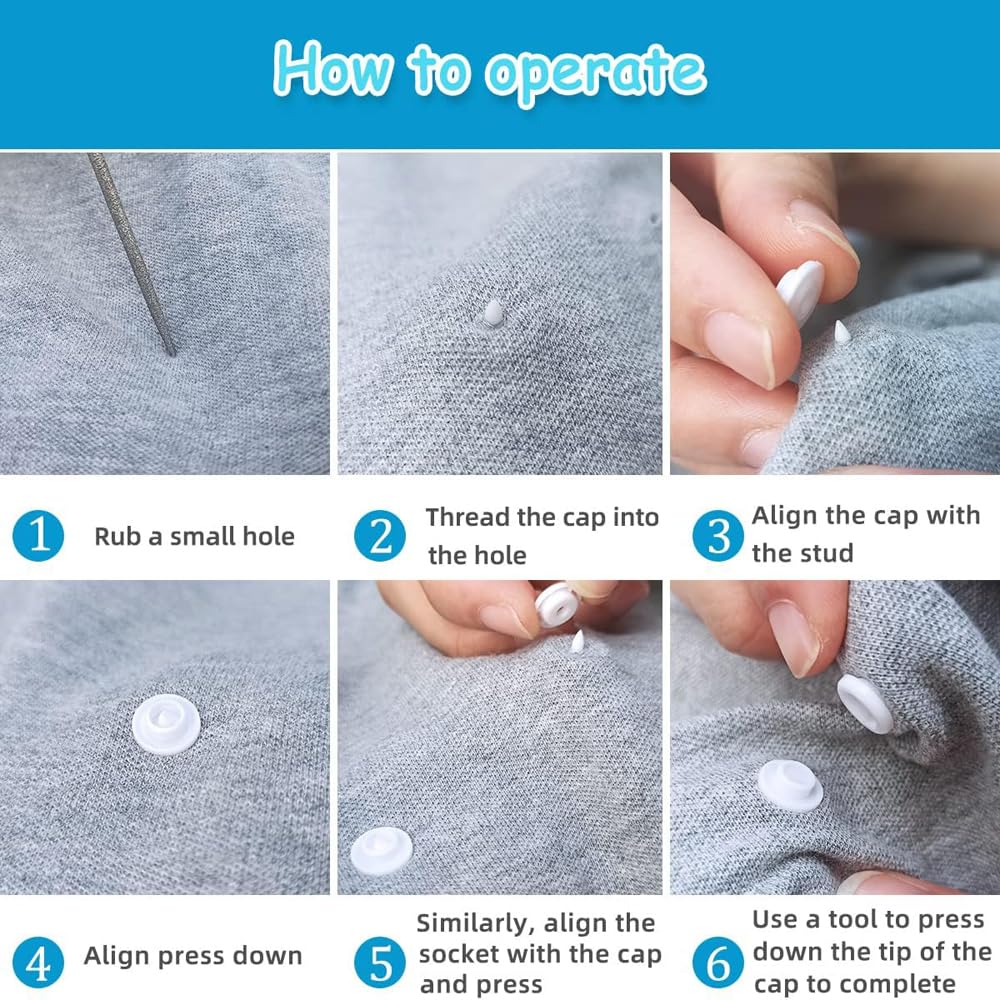 How to operate

1 Rub a small hole

2 Thread the cap into the hole

3 Align the cap with the stud

4 Align press down

5 Similarly, align the socket with the cap and press

6 Use a tool to press down the tip of the cap to complete