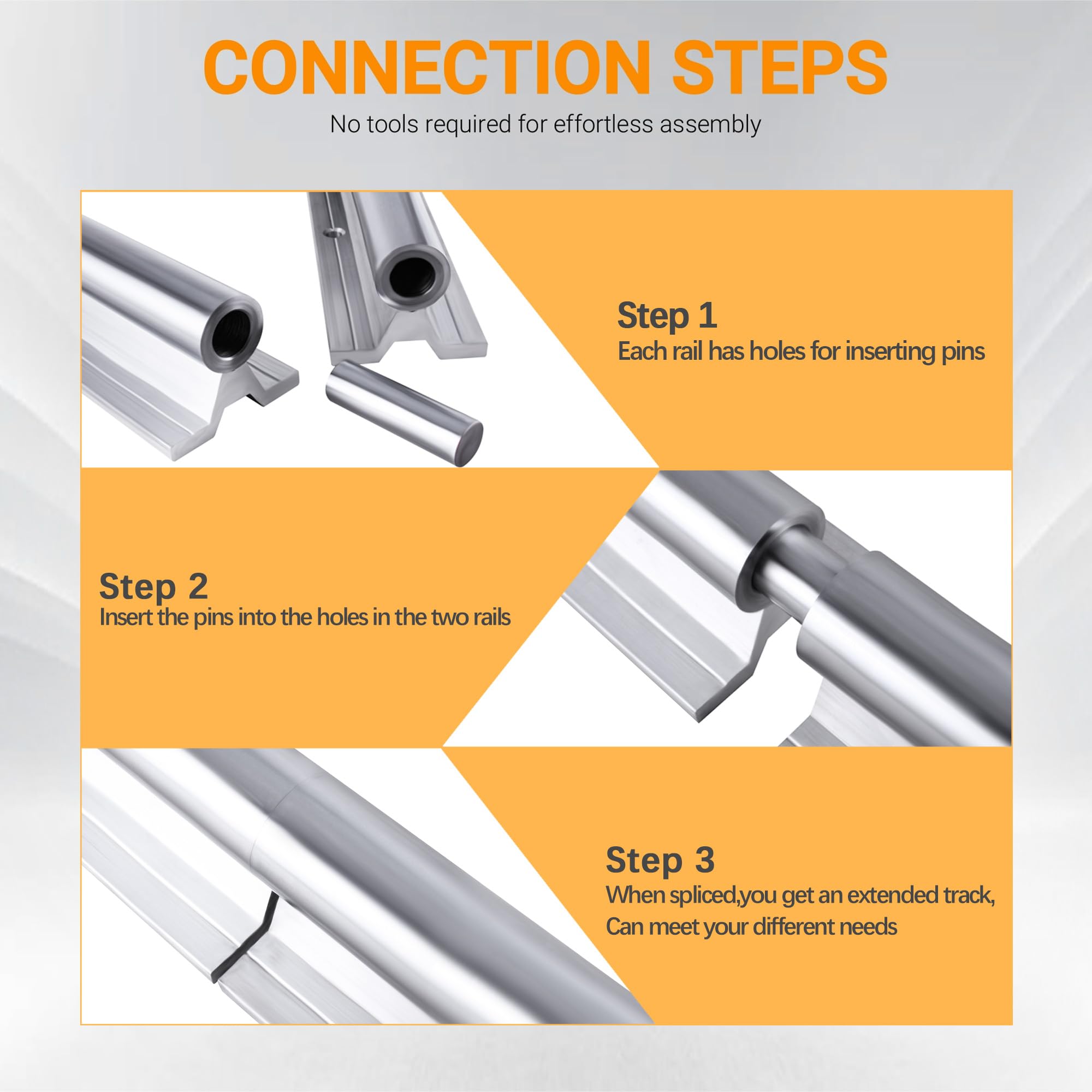 CONNECTION STEPS

No tools required for effortless assembly

Step 1
Each rail has holes for inserting pins

Step 2
Insert the pins into the holes in the two rails

Step 3
When spliced,you get an extended track,
Can meet your different needs