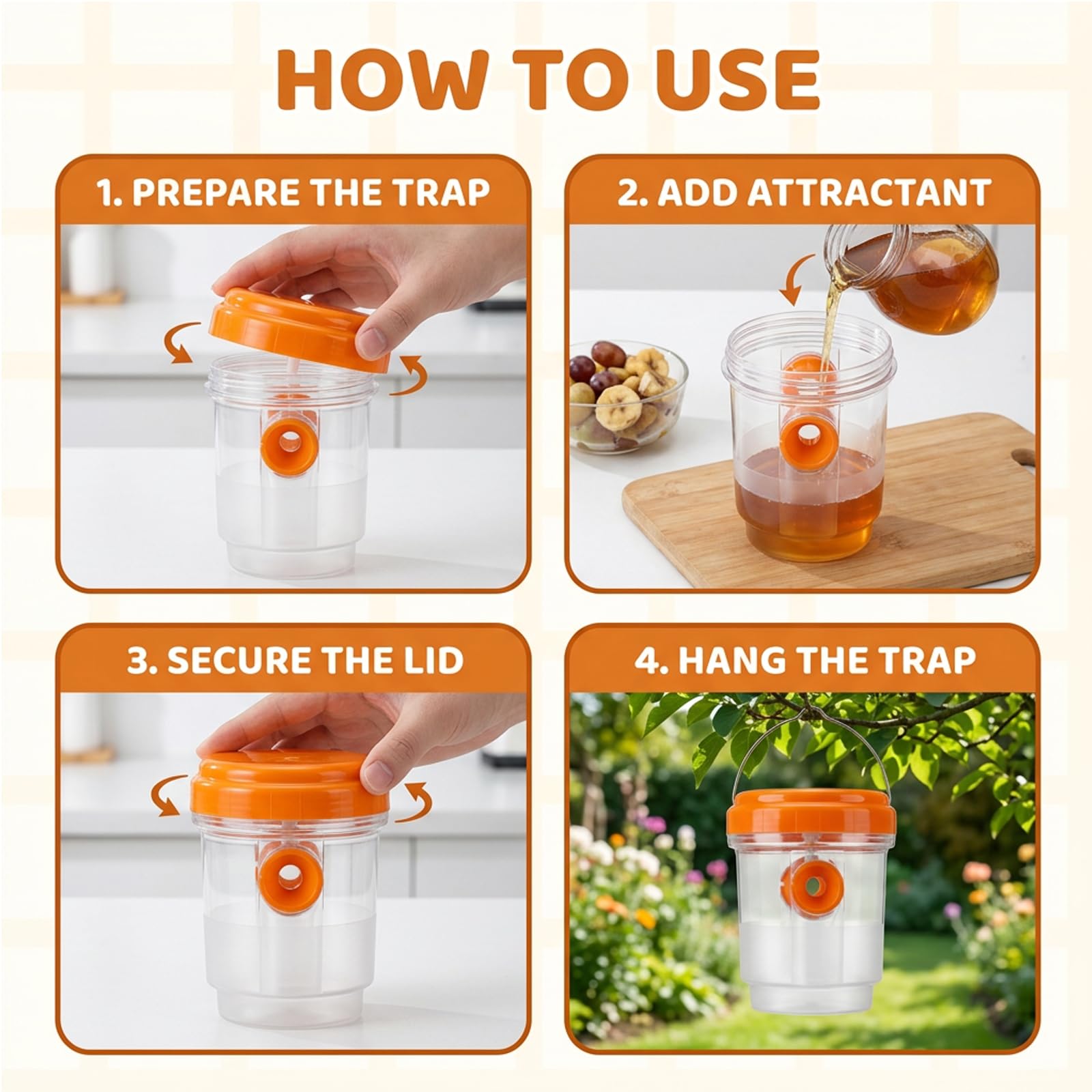 HOW TO USE

1. PREPARE THE TRAP

2. ADD ATTRACTANT

3. SECURE THE LID

4. HANG THE TRAP