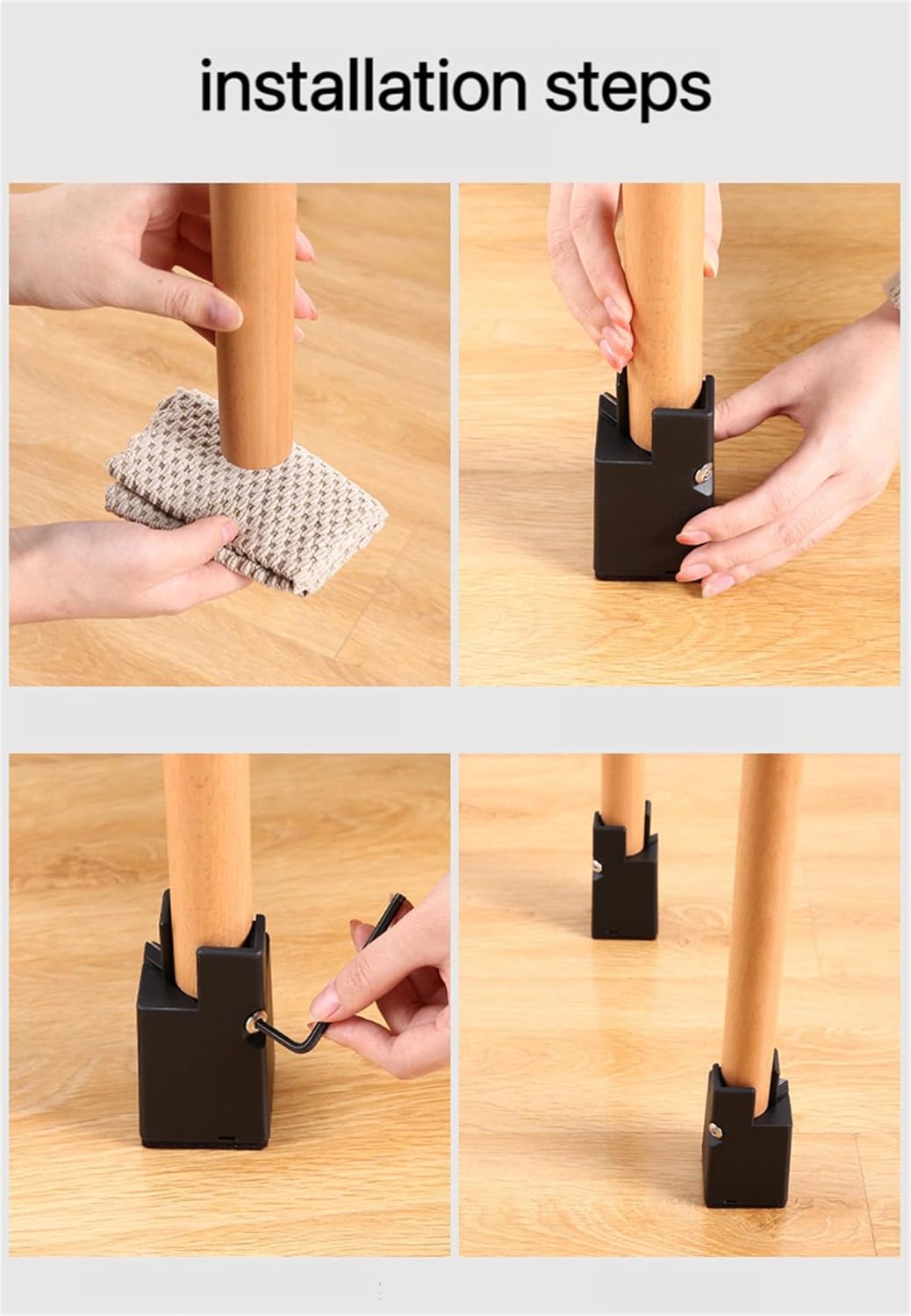 installation steps