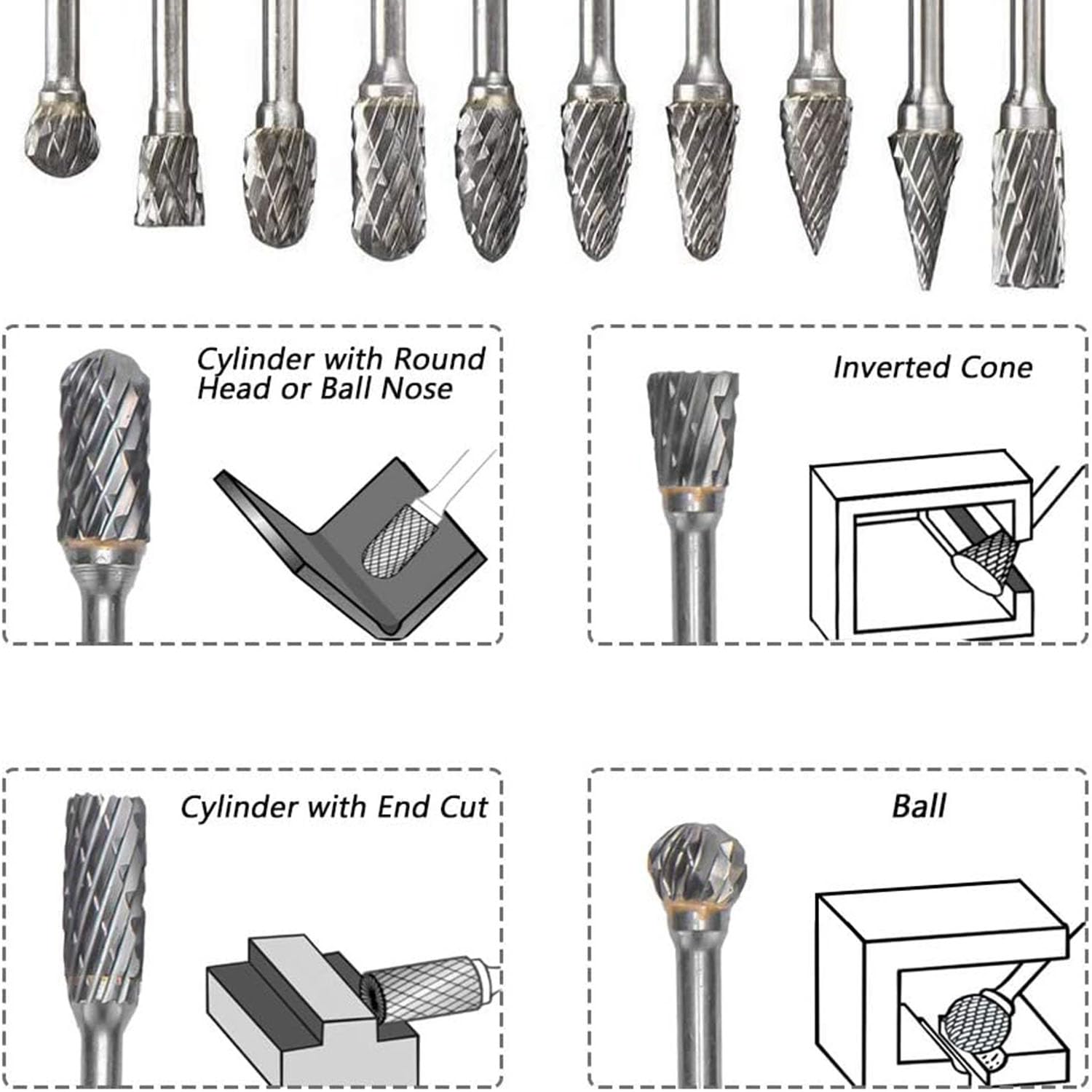 Cylinder with Round Head or Ball Nose

Inverted Cone

Cylinder with End Cut

Ball